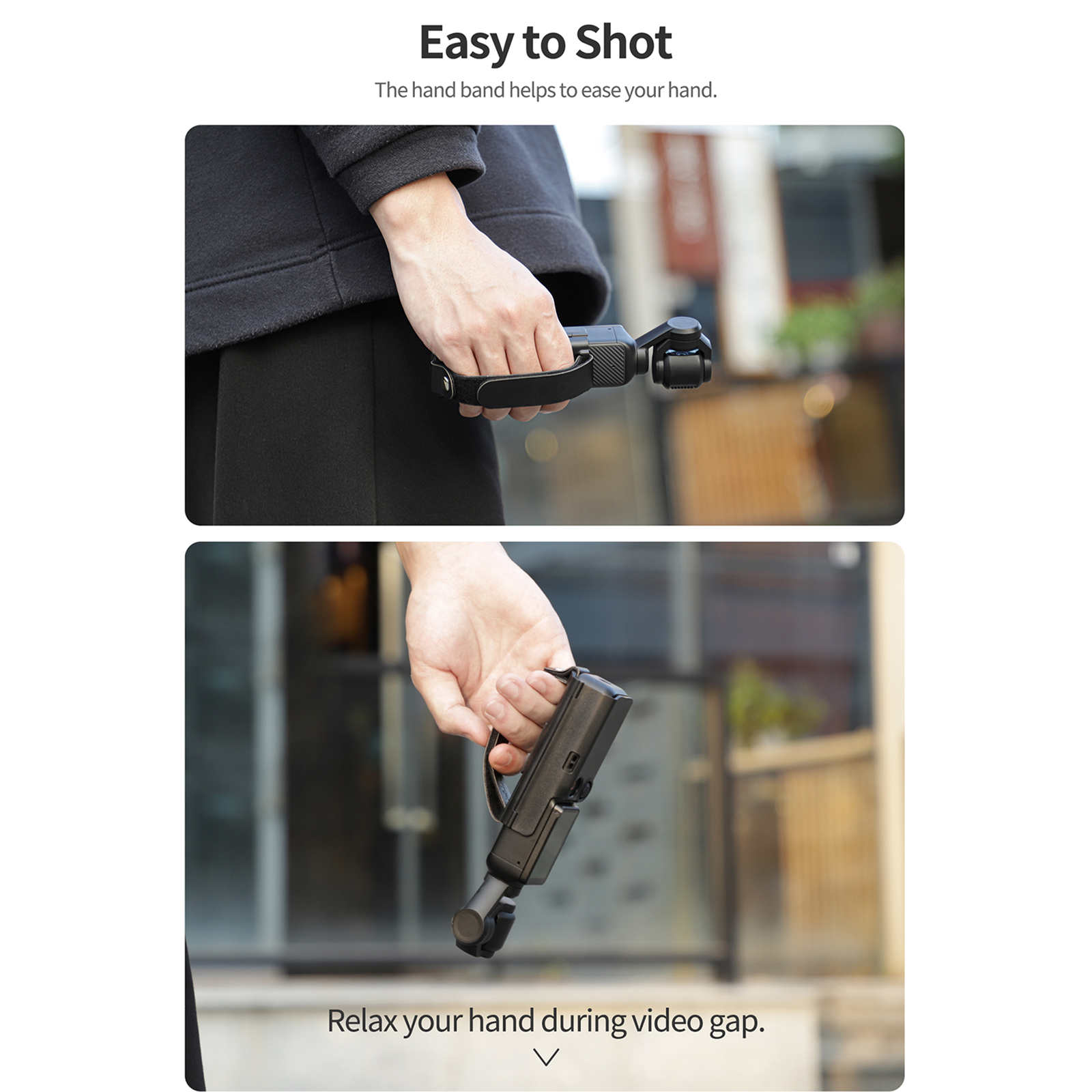 Easy to Shot

The hand band helps to ease your hand.

Relax your hand during video gap.