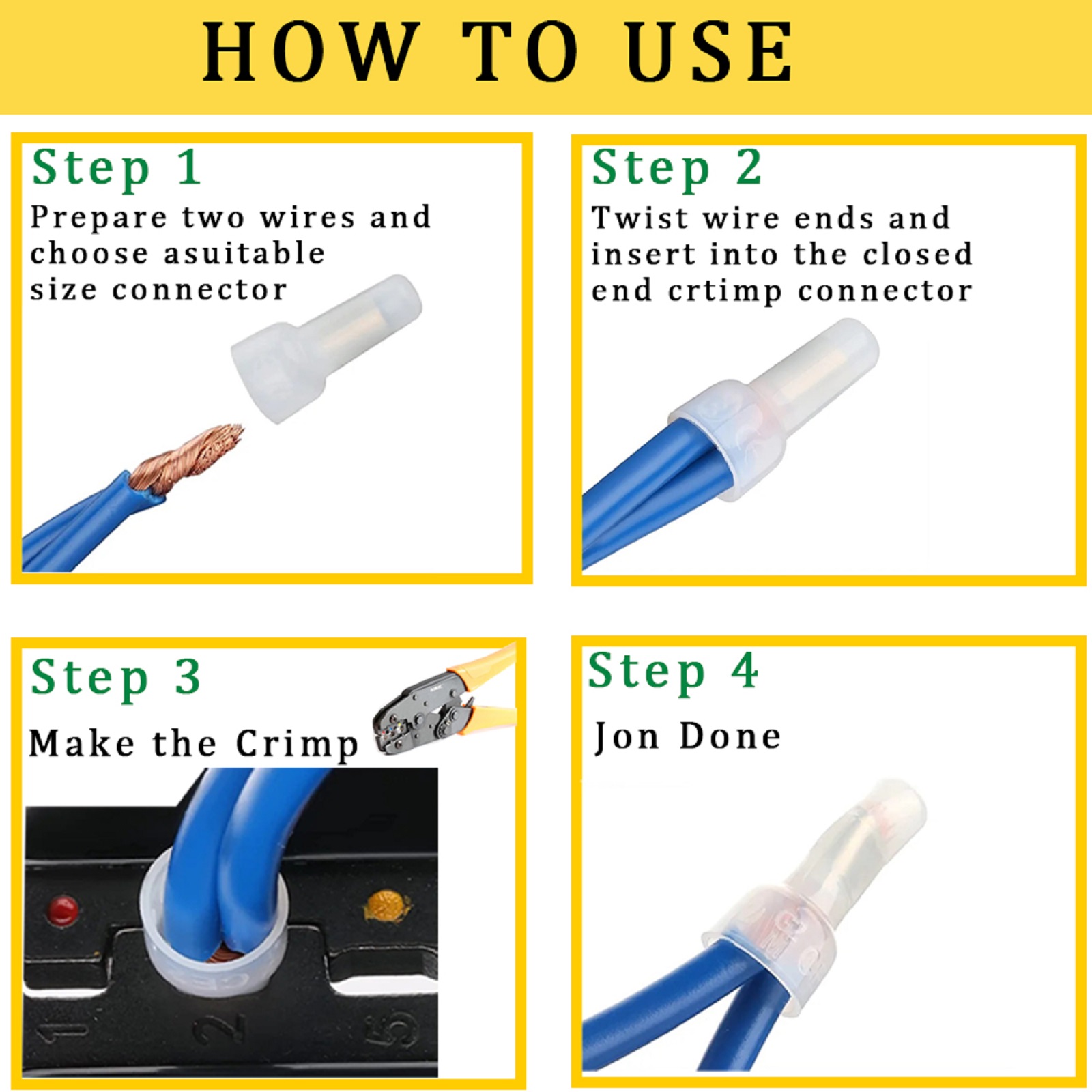 HOW TO USE

Step 1
Prepare two wires and choose asuitable size connector

Step 2
Twist wire ends and insert into the closed end crtimp connector

Step 3
Make the Crimp

1 2 5

Step 4
Jon Done