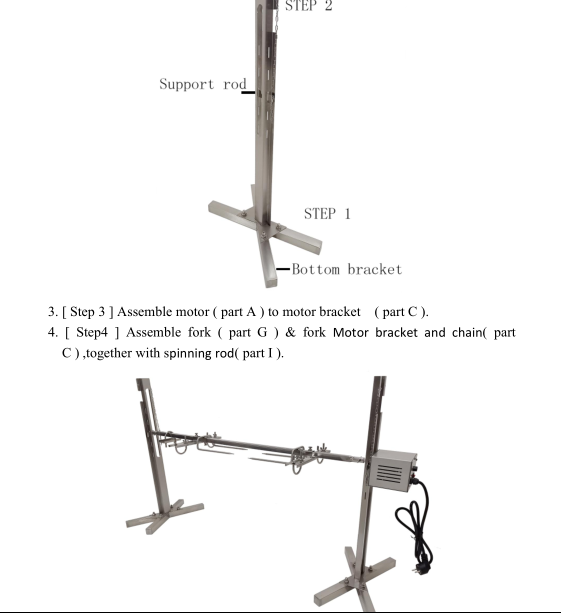 STEP 2

Support rod

STEP 1

Bottom bracket

3. [ Step 3 ] Assemble motor ( part A ) to motor bracket ( part C ).
4. [ Step4 ] Assemble fork ( part G ) & fork Motor bracket and chain( part C ) ,together with spinning rod( part I ).