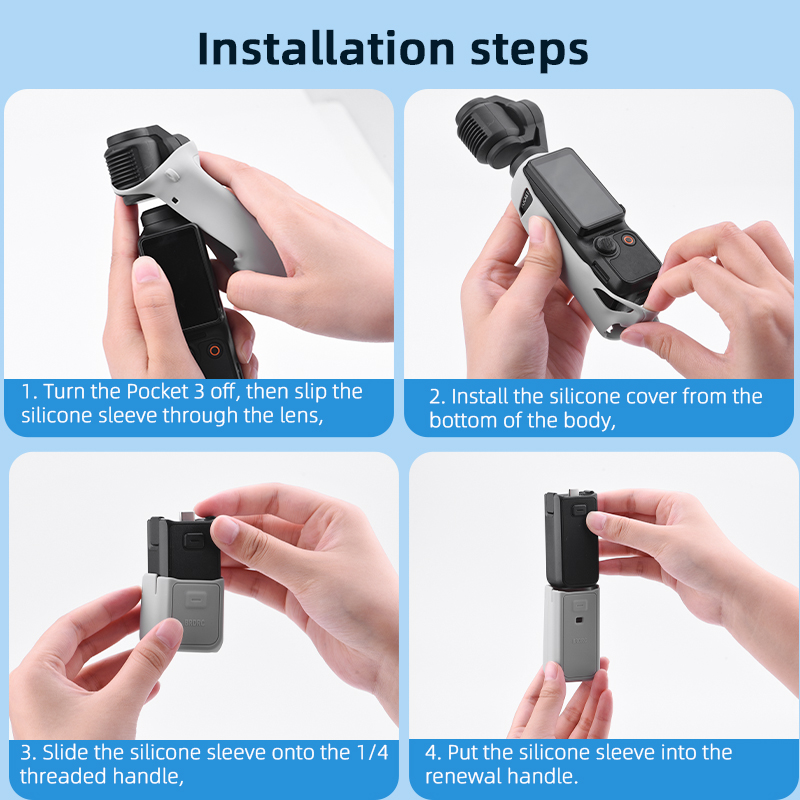 Installation steps

1. Turn the Pocket 3 off, then slip the silicone sleeve through the lens,

2. Install the silicone cover from the bottom of the body,

3. Slide the silicone sleeve onto the 1/4 threaded handle,

4. Put the silicone sleeve into the renewal handle.