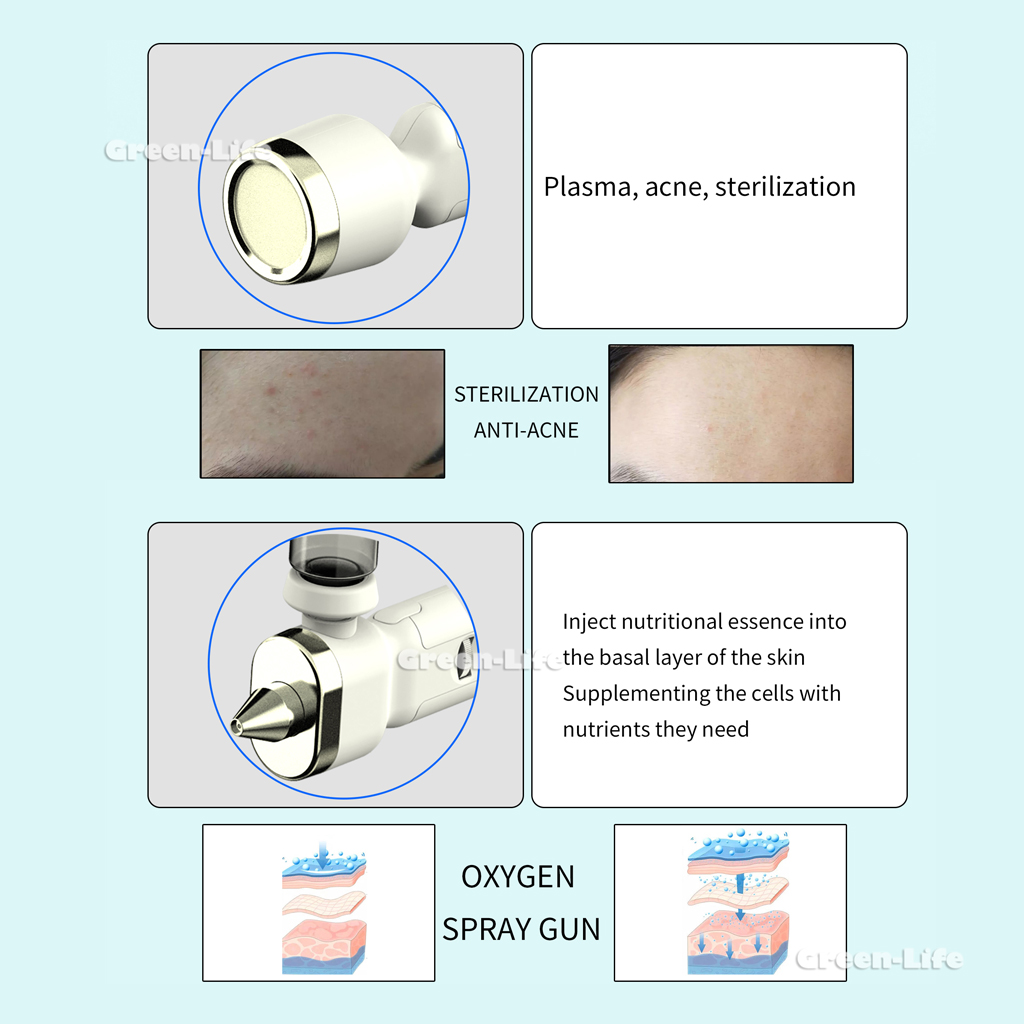 Green-Life

Plasma, acne, sterilization

STERILIZATION
ANTI-ACNE

Green-Life

Inject nutritional essence into the basal layer of the skin
Supplementing the cells with nutrients they need

OXYGEN
SPRAY GUN

Green-Life