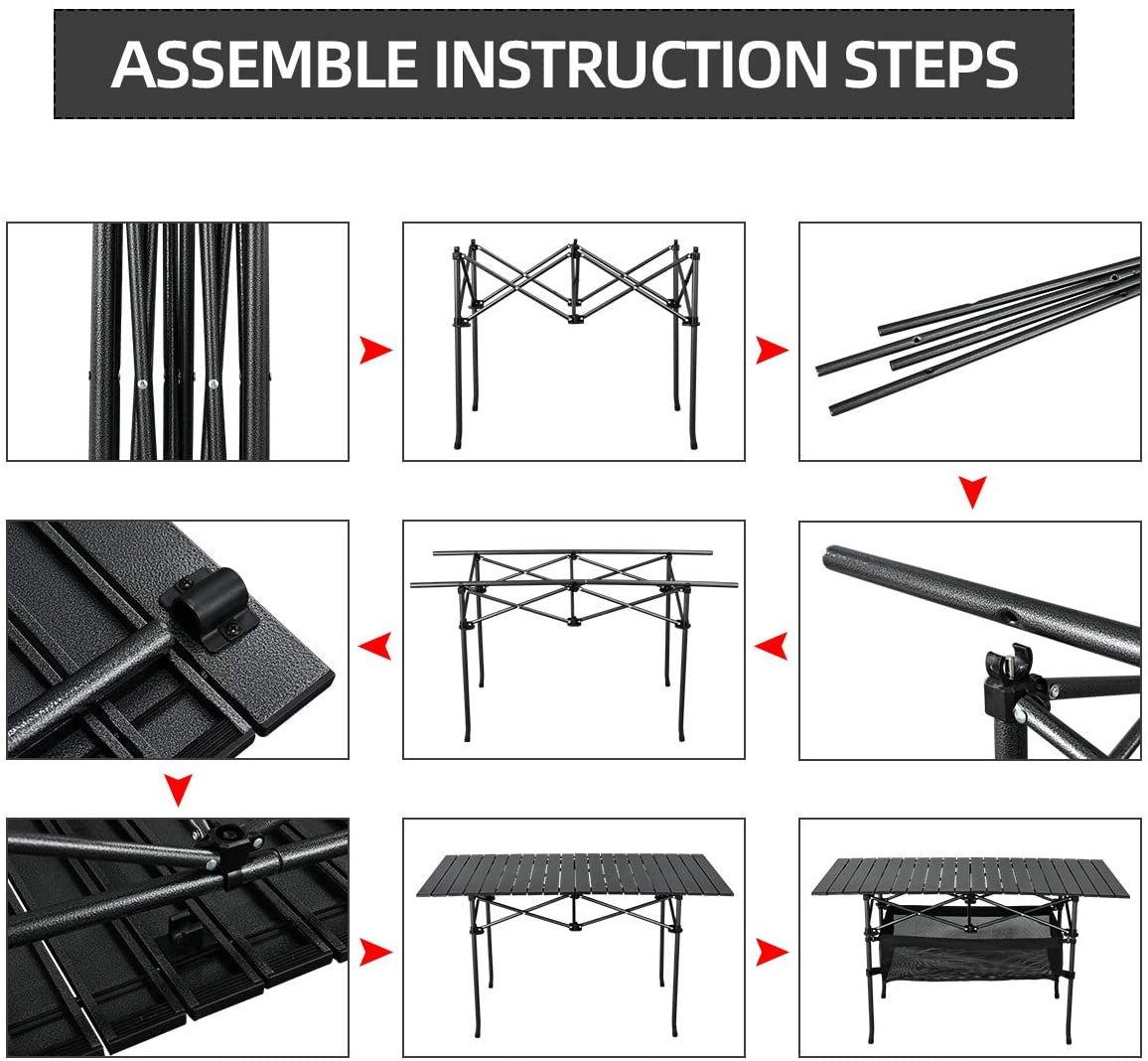 ASSEMBLE INSTRUCTION STEPS