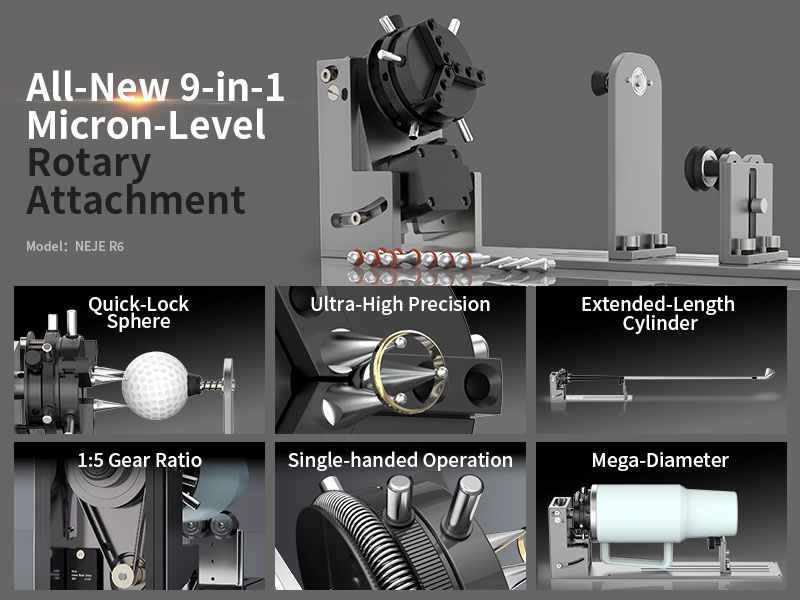 All-New 9-in-1 Micron-Level Rotary Attachment

Model: NEJE R6

Quick-Lock Sphere

Ultra-High Precision

Extended-Length Cylinder

1:5 Gear Ratio

Single-handed Operation

Mega-Diameter