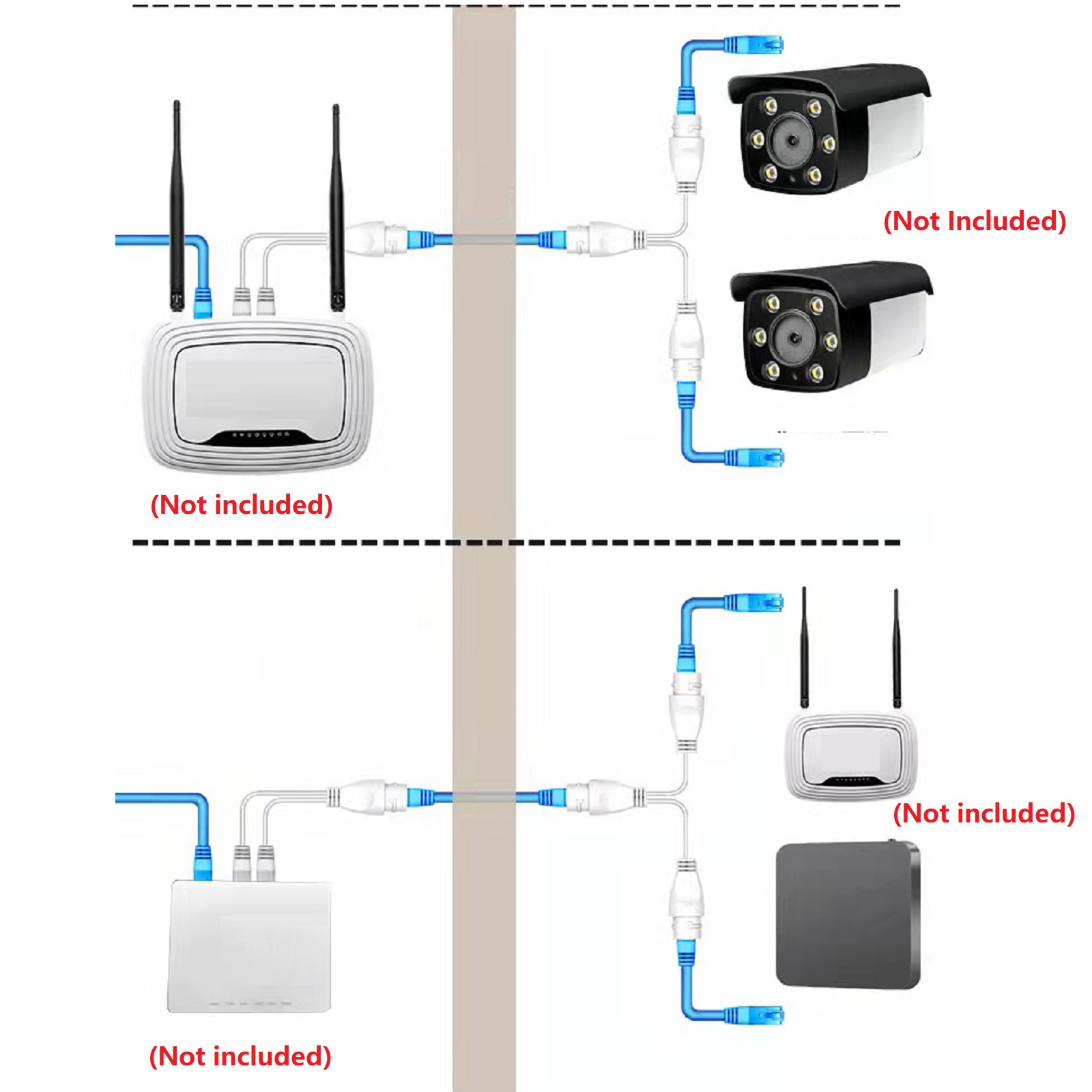 (Not Included)

(Not included)

(Not included)

(Not included)