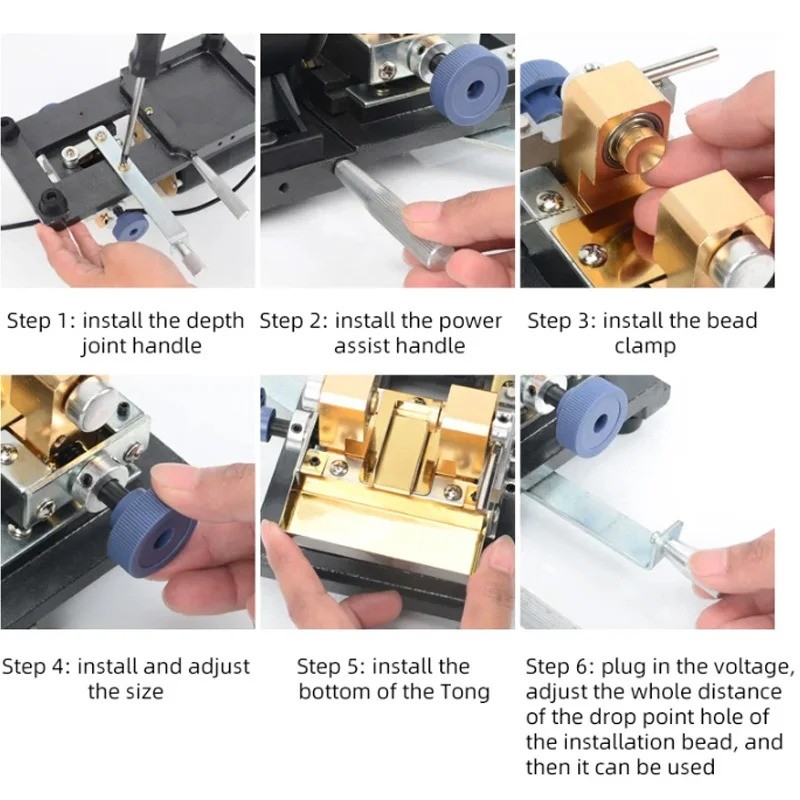 Step 1: install the depth joint handle

Step 2: install the power assist handle

Step 3: install the bead clamp

Step 4: install and adjust the size

Step 5: install the bottom of the Tong

Step 6: plug in the voltage, adjust the whole distance of the drop point hole of the installation bead, and then it can be used