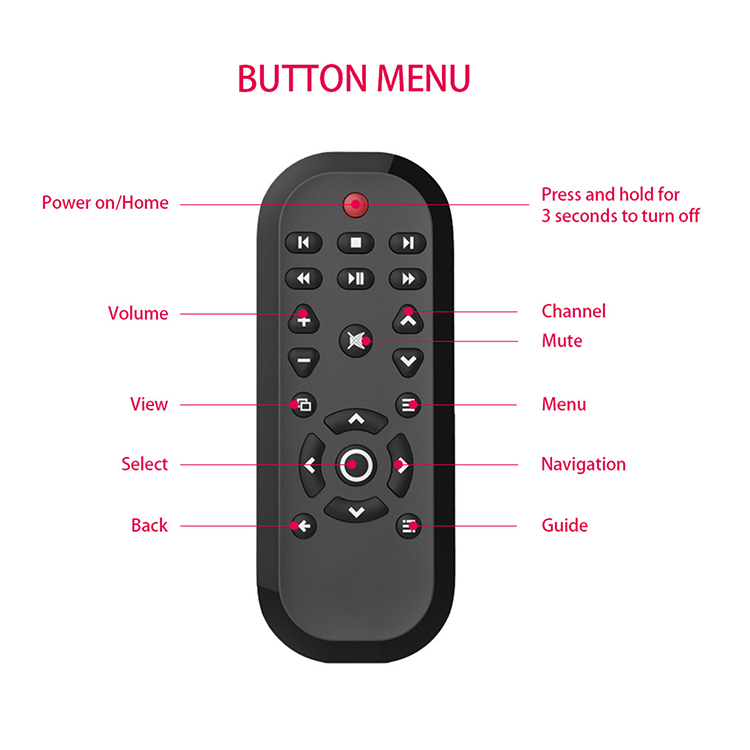 BUTTON MENU

Power on/Home

Press and hold for 3 seconds to turn off

Volume

Channel

Mute

View

Menu

Select

Navigation

Back

Guide