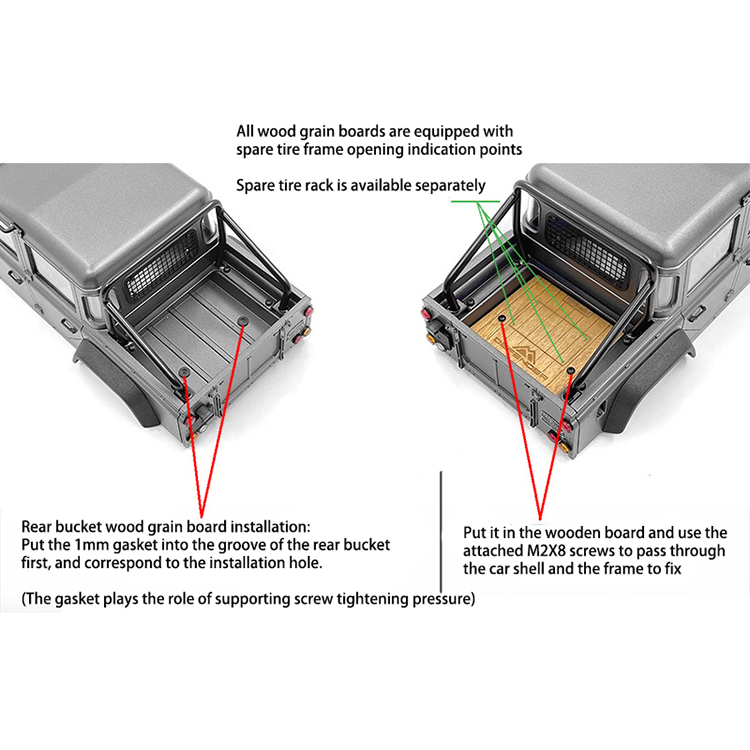 All wood grain boards are equipped with spare tire frame opening indication points

Spare tire rack is available separately

Rear bucket wood grain board installation:
Put the 1mm gasket into the groove of the rear bucket first, and correspond to the installation hole.

(The gasket plays the role of supporting screw tightening pressure)

Put it in the wooden board and use the attached M2X8 screws to pass through the car shell and the frame to fix