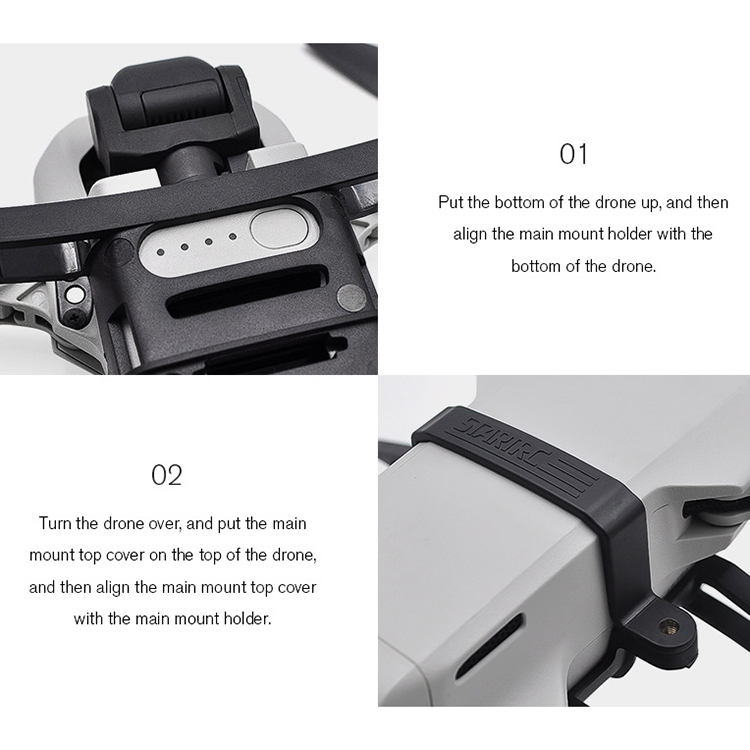 01

Put the bottom of the drone up, and then align the main mount holder with the bottom of the drone.

STARTRC

02

Turn the drone over, and put the main mount top cover on the top of the drone, and then align the main mount top cover with the main mount holder.