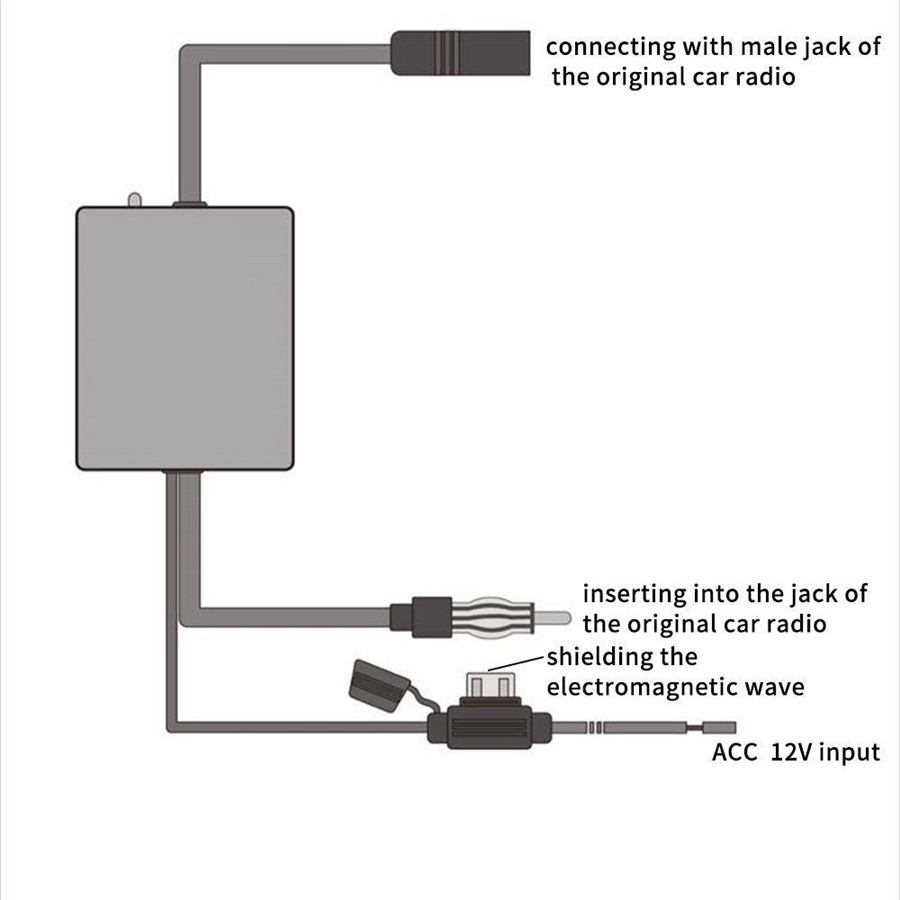 connecting with male jack of the original car radio

inserting into the jack of the original car radio

shielding the electromagnetic wave

ACC 12V input