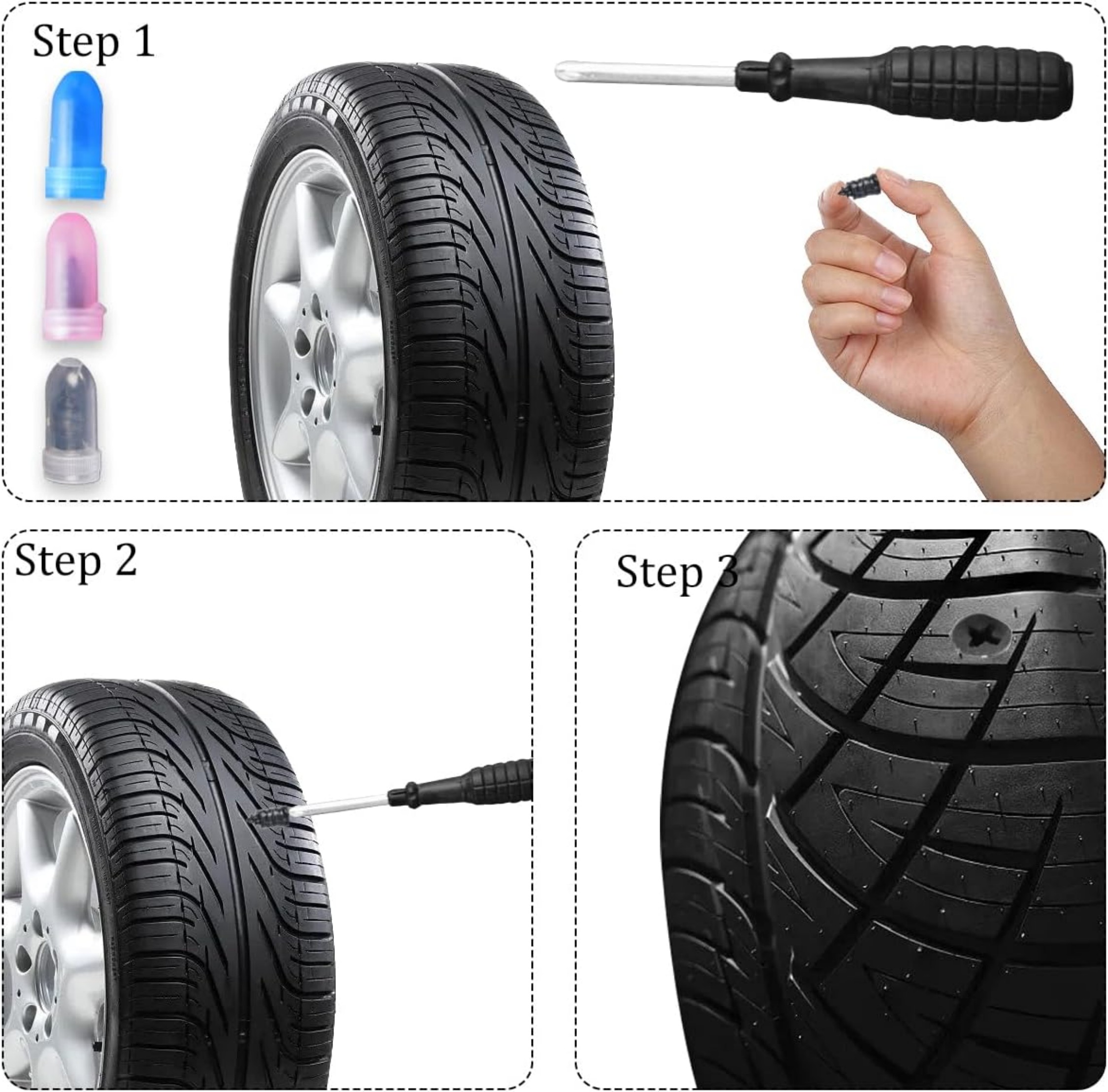 Step 1

Step 2

Step 3