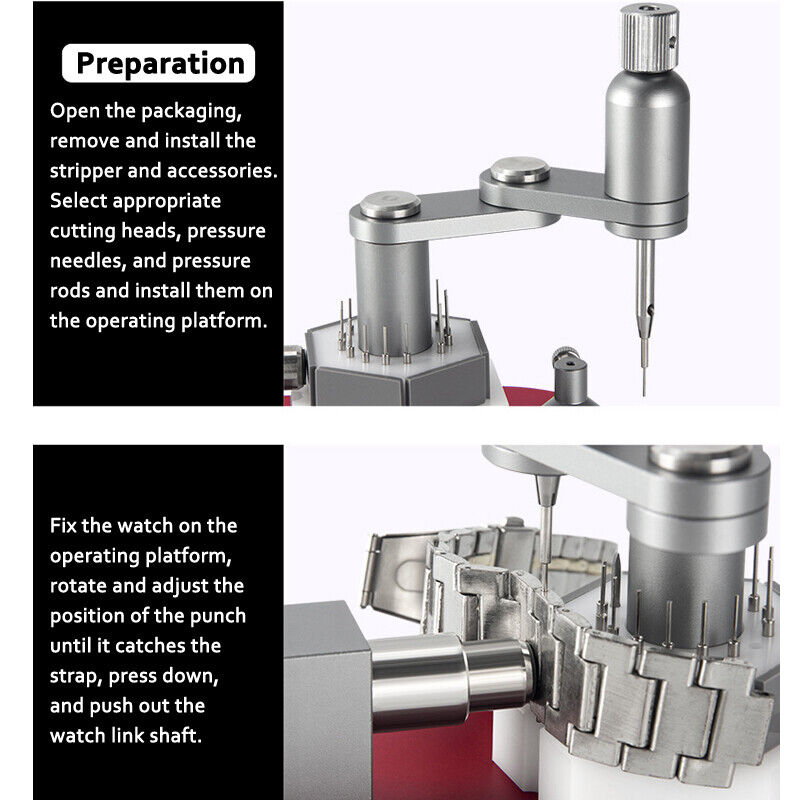 Preparation

Open the packaging, remove and install the stripper and accessories. Select appropriate cutting heads, pressure needles, and pressure rods and install them on the operating platform.

Fix the watch on the operating platform, rotate and adjust the position of the punch until it catches the strap, press down, and push out the watch link shaft.