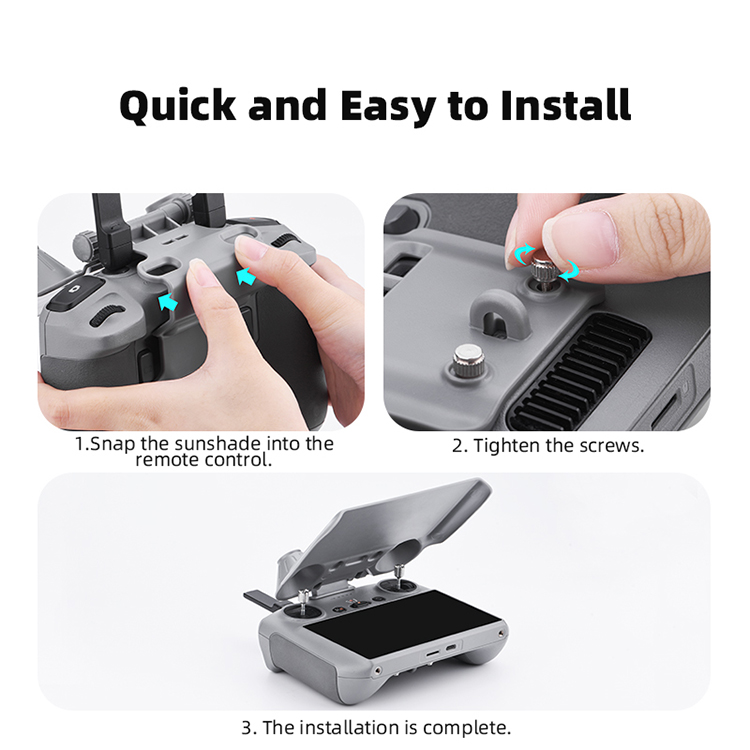 Quick and Easy to Install

1.Snap the sunshade into the remote control.

2. Tighten the screws.

3. The installation is complete.