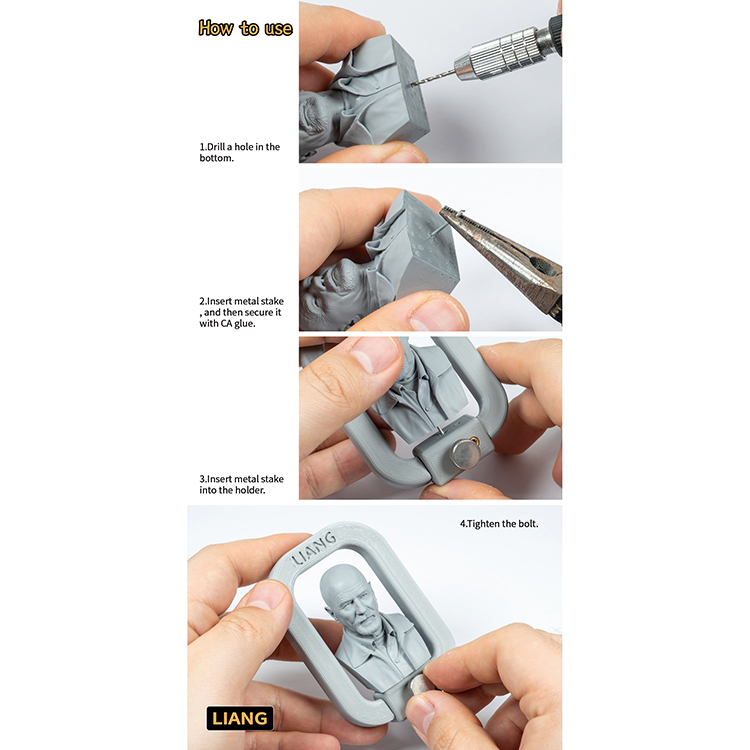 How to use

1.Drill a hole in the bottom.

2.Insert metal stake , and then secure it with CA glue.

3.Insert metal stake into the holder.

4.Tighten the bolt.

LIANG

LIANG