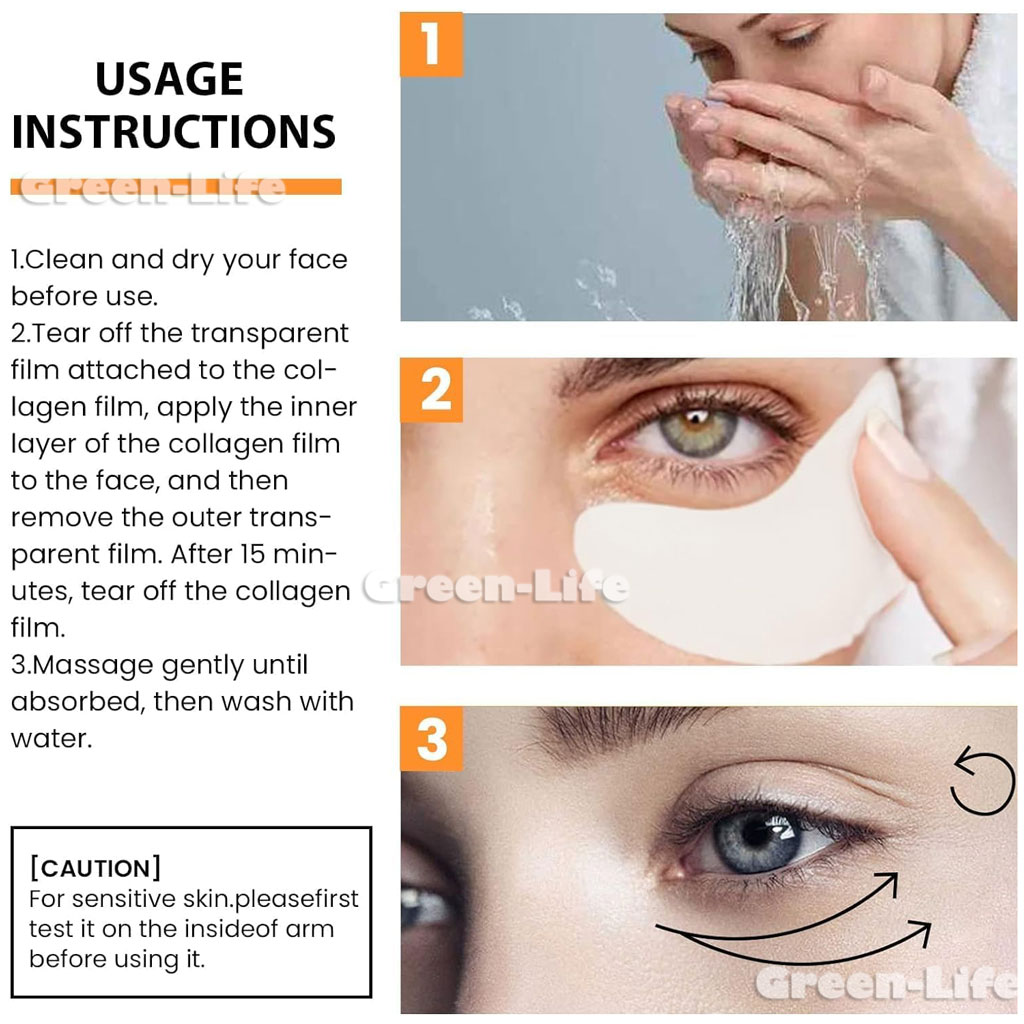 USAGE INSTRUCTIONS

Green-Life

1.Clean and dry your face before use.
2.Tear off the transparent film attached to the collagen film, apply the inner layer of the collagen film to the face, and then remove the outer transparent film. After 15 minutes, tear off the collagen film.
3.Massage gently until absorbed, then wash with water.

[CAUTION]
For sensitive skin.pleasefirst test it on the insideof arm before using it.

1

2

Green-Life

3

Green-Life