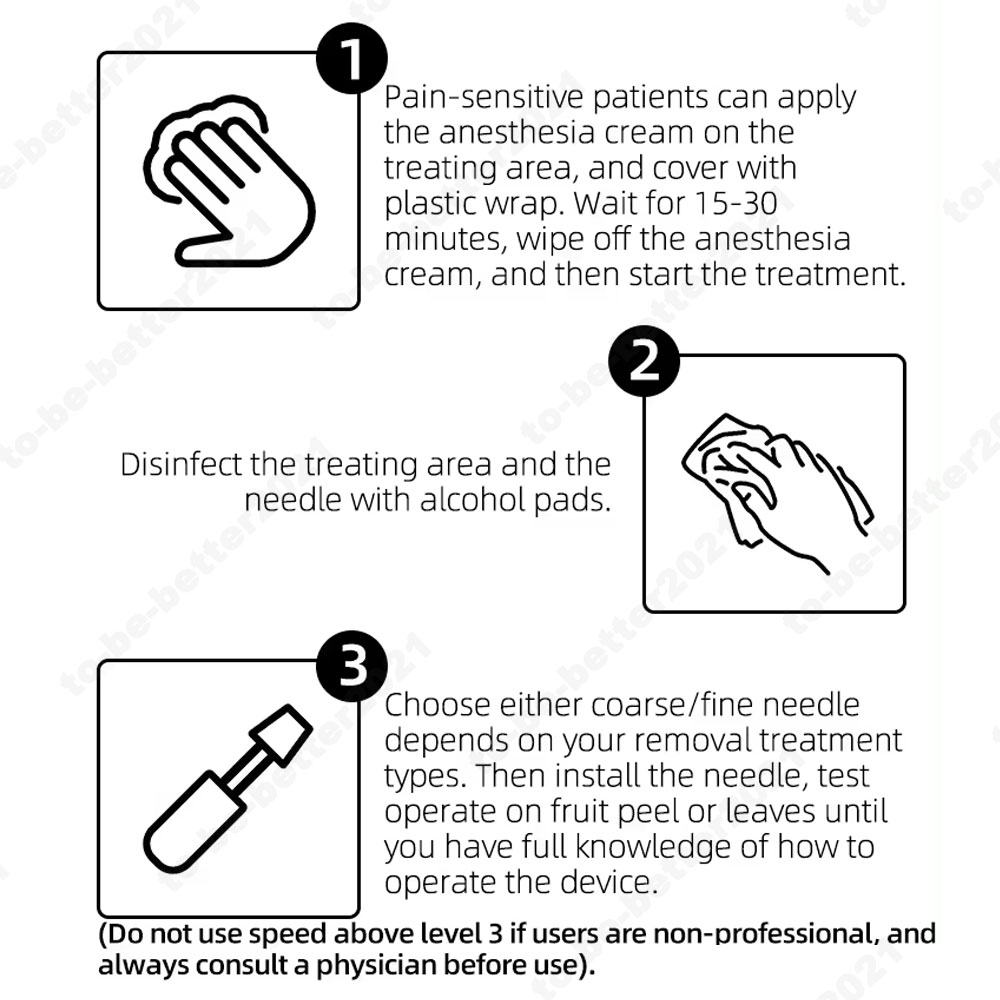 1

Pain-sensitive patients can apply the anesthesia cream on the treating area, and cover with plastic wrap. Wait for 15-30 minutes, wipe off the anesthesia cream, and then start the treatment.

2

Disinfect the treating area and the needle with alcohol pads.

3

Choose either coarse/fine needle depends on your removal treatment types. Then install the needle, test operate on fruit peel or leaves until you have full knowledge of how to operate the device.

(Do not use speed above level 3 if users are non-professional, and always consult a physician before use).

to-be-better2021