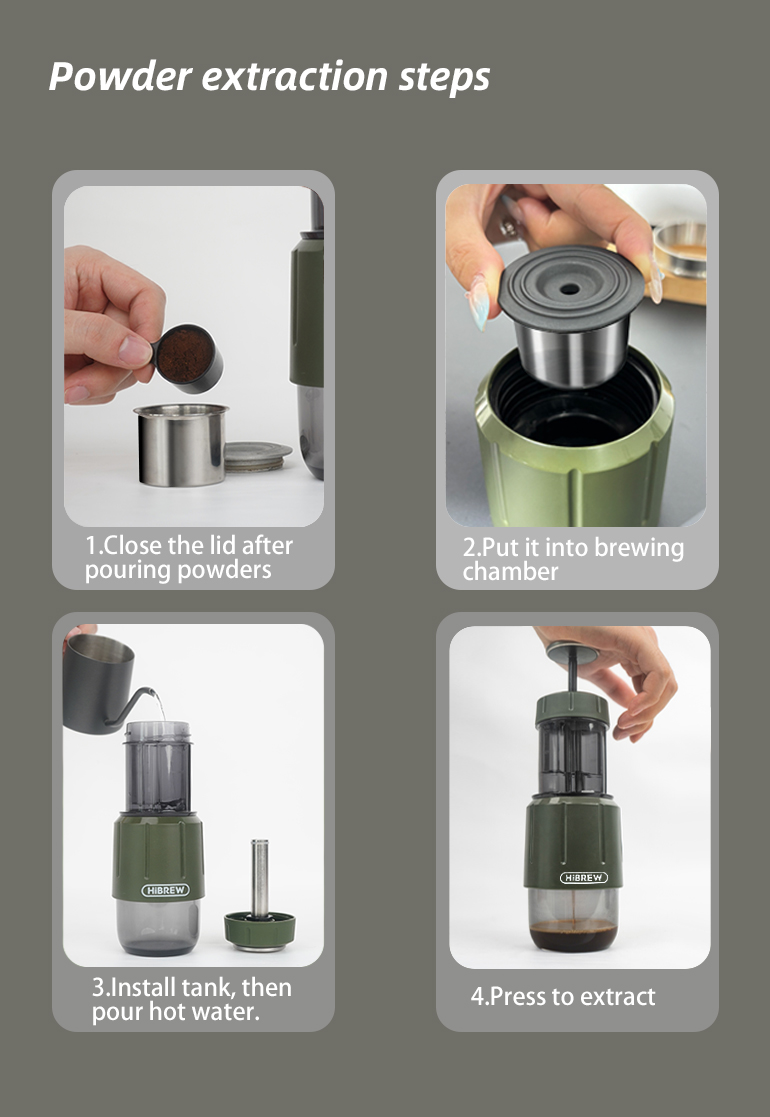 Powder extraction steps

1.Close the lid after pouring powders

2.Put it into brewing chamber

HiBREW

3.Install tank, then pour hot water.

HiBREW

4.Press to extract