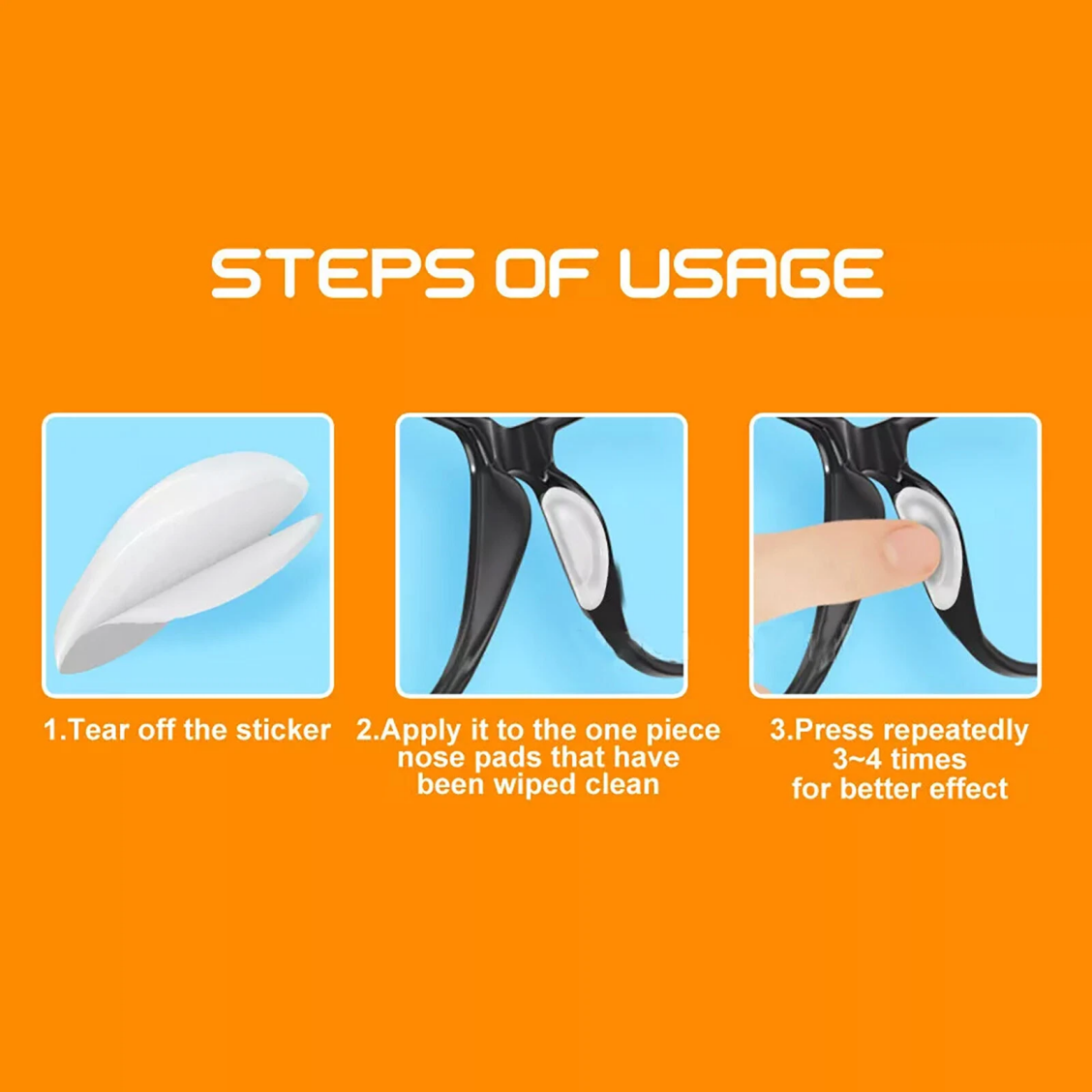 STEPS OF USAGE

1.Tear off the sticker

2.Apply it to the one piece nose pads that have been wiped clean

3.Press repeatedly 3~4 times for better effect