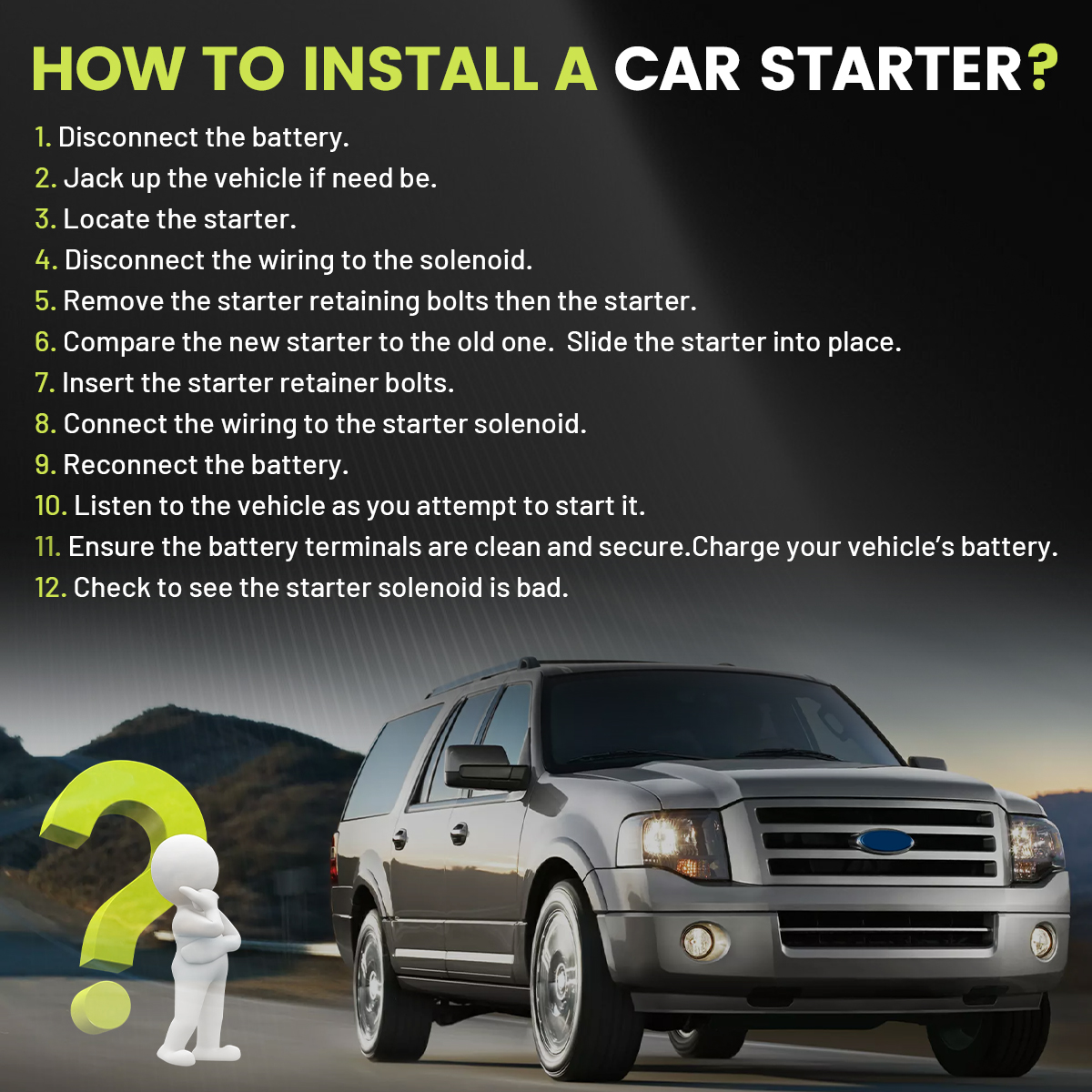 HOW TO INSTALL A CAR STARTER?

1. Disconnect the battery.
2. Jack up the vehicle if need be.
3. Locate the starter.
4. Disconnect the wiring to the solenoid.
5. Remove the starter retaining bolts then the starter.
6. Compare the new starter to the old one. Slide the starter into place.
7. Insert the starter retainer bolts.
8. Connect the wiring to the starter solenoid.
9. Reconnect the battery.
10. Listen to the vehicle as you attempt to start it.
11. Ensure the battery terminals are clean and secure.Charge your vehicle's battery.
12. Check to see the starter solenoid is bad.