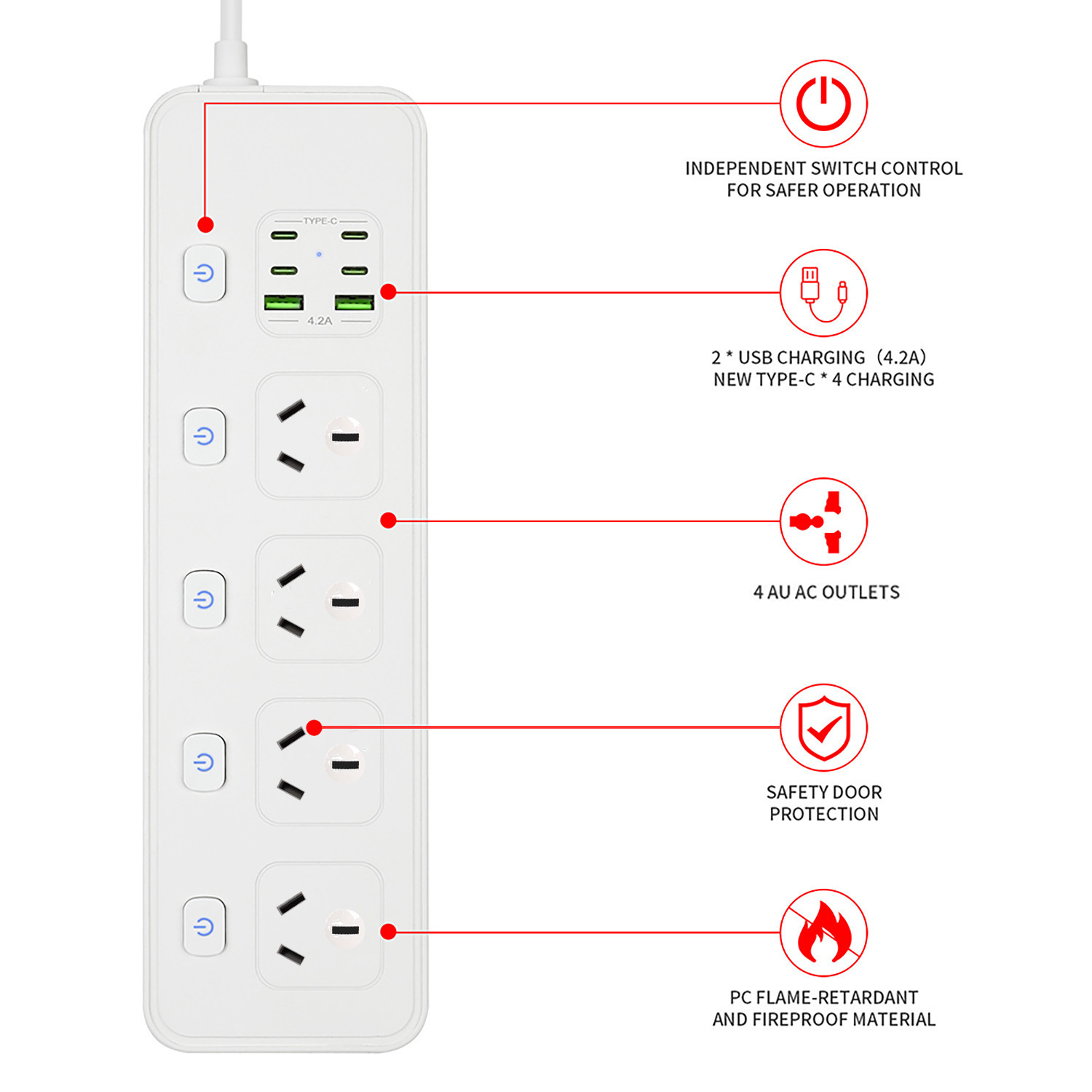 TYPE-C

4.2A

INDEPENDENT SWITCH CONTROL FOR SAFER OPERATION

2 * USB CHARGING（4.2A）
NEW TYPE-C * 4 CHARGING

4 AU AC OUTLETS

SAFETY DOOR PROTECTION

PC FLAME-RETARDANT AND FIREPROOF MATERIAL