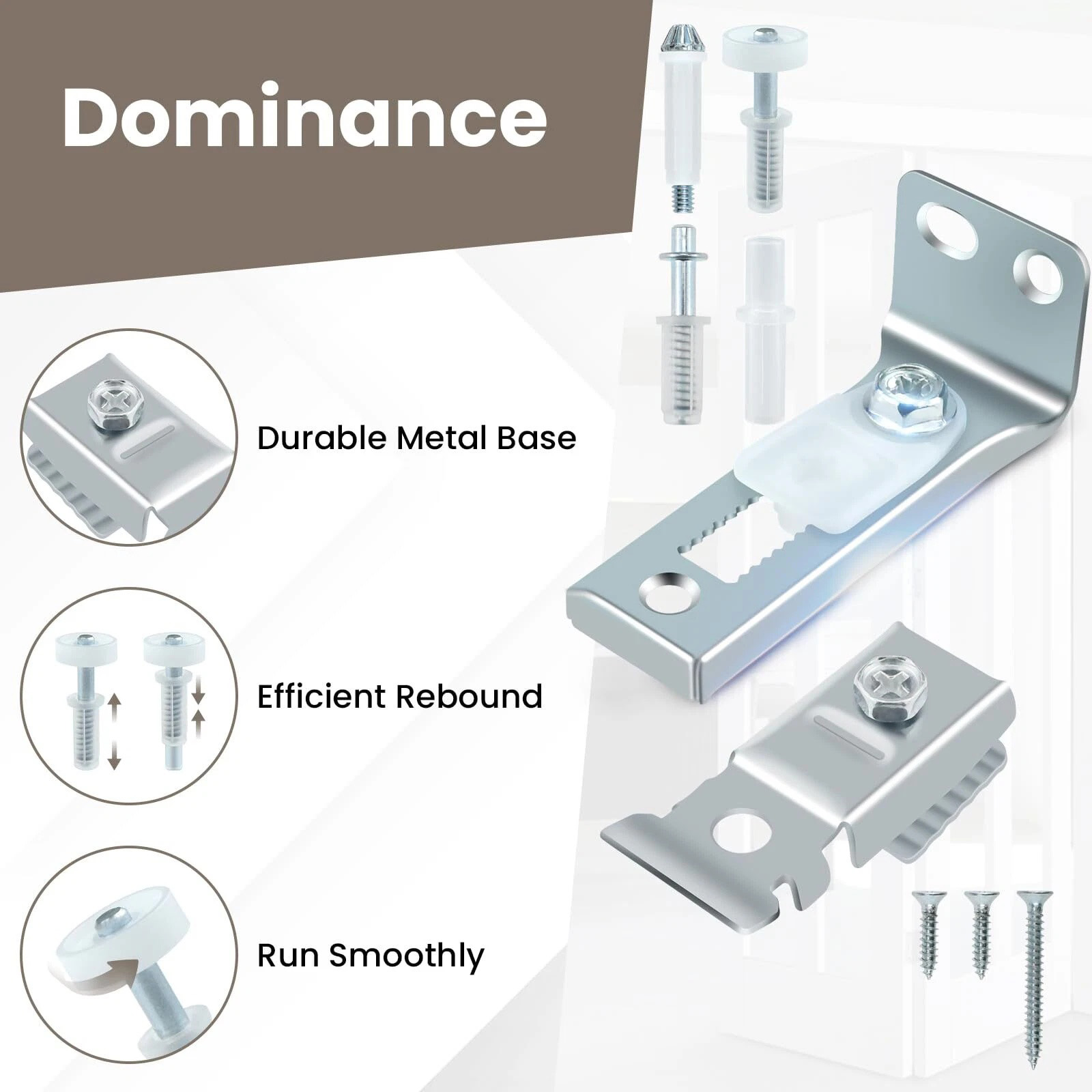 Dominance

Durable Metal Base

Efficient Rebound

Run Smoothly