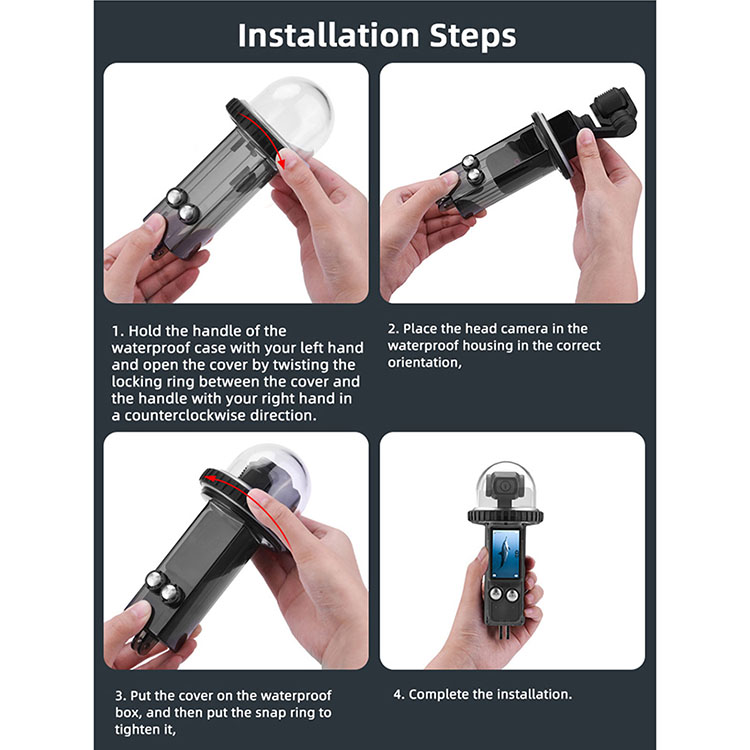 Installation Steps

1. Hold the handle of the waterproof case with your left hand and open the cover by twisting the locking ring between the cover and the handle with your right hand in a counterclockwise direction.

2. Place the head camera in the waterproof housing in the correct orientation,

3. Put the cover on the waterproof box, and then put the snap ring to tighten it,

4. Complete the installation.