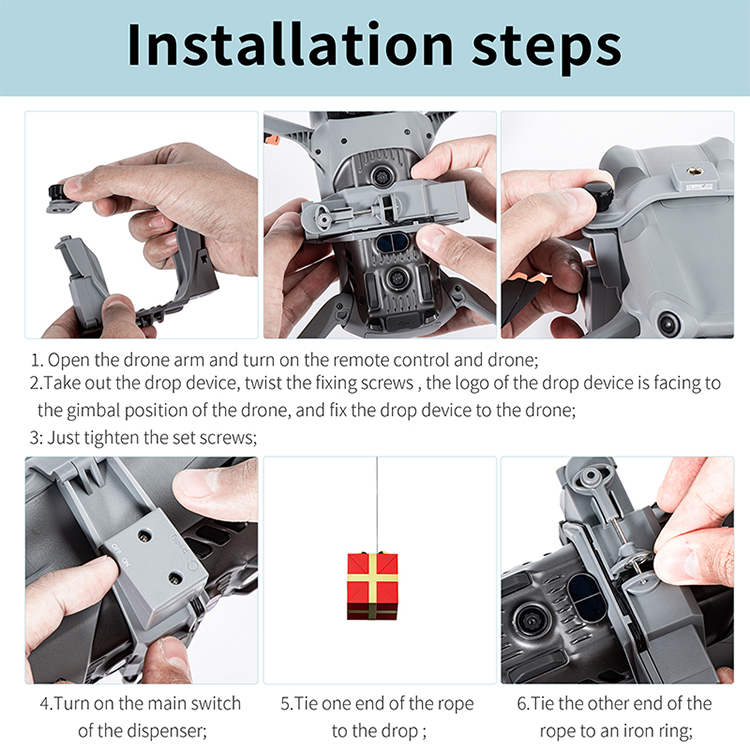 Installation steps

1. Open the drone arm and turn on the remote control and drone;

2.Take out the drop device, twist the fixing screws , the logo of the drop device is facing to the gimbal position of the drone, and fix the drop device to the drone;

3: Just tighten the set screws;

OFF ON

4.Turn on the main switch of the dispenser;

5.Tie one end of the rope to the drop ;

6.Tie the other end of the rope to an iron ring;