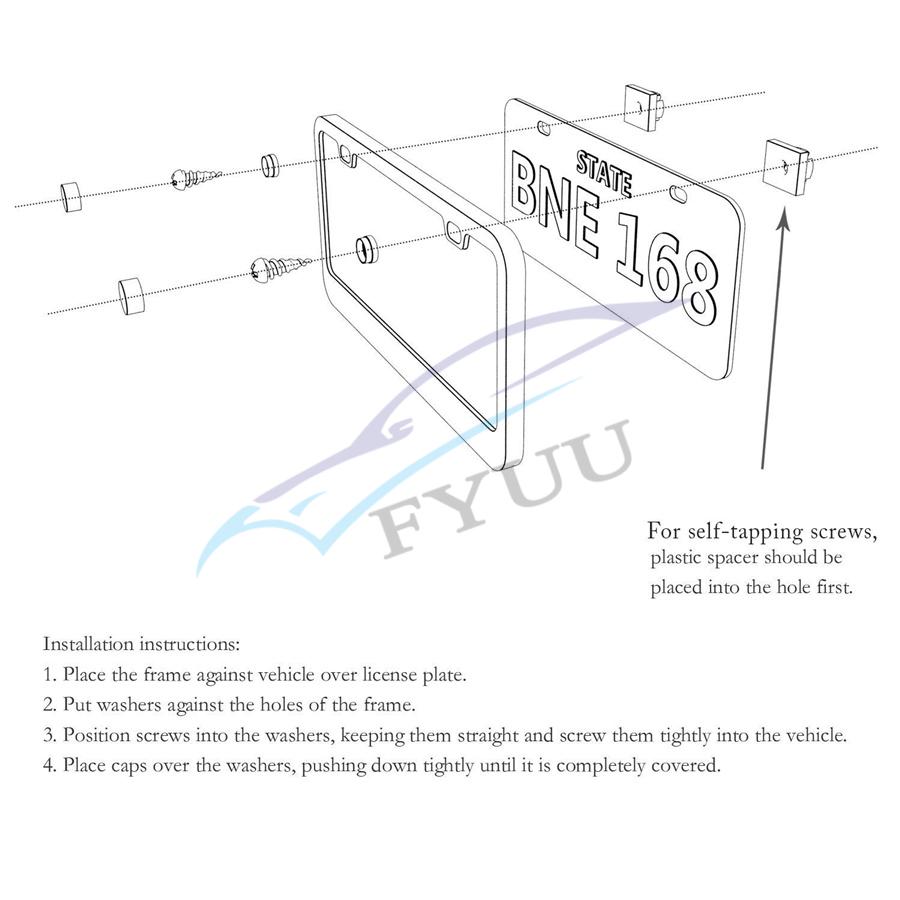 STATE
BNE 168

FYUU

For self-tapping screws,
plastic spacer should be
placed into the hole first.

Installation instructions:
1. Place the frame against vehicle over license plate.
2. Put washers against the holes of the frame.
3. Position screws into the washers, keeping them straight and screw them tightly into the vehicle.
4. Place caps over the washers, pushing down tightly until it is completely covered.