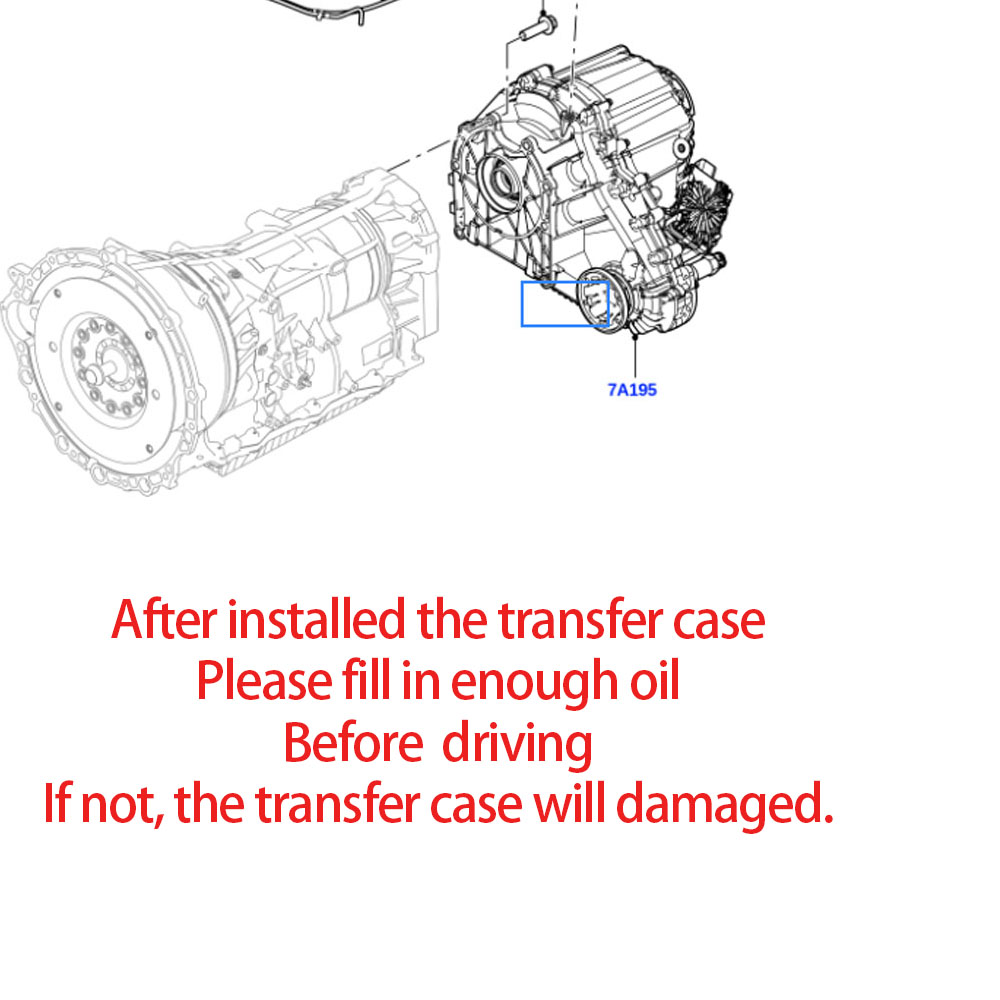 7A195

After installed the transfer case
Please fill in enough oil
Before driving
If not, the transfer case will damaged.