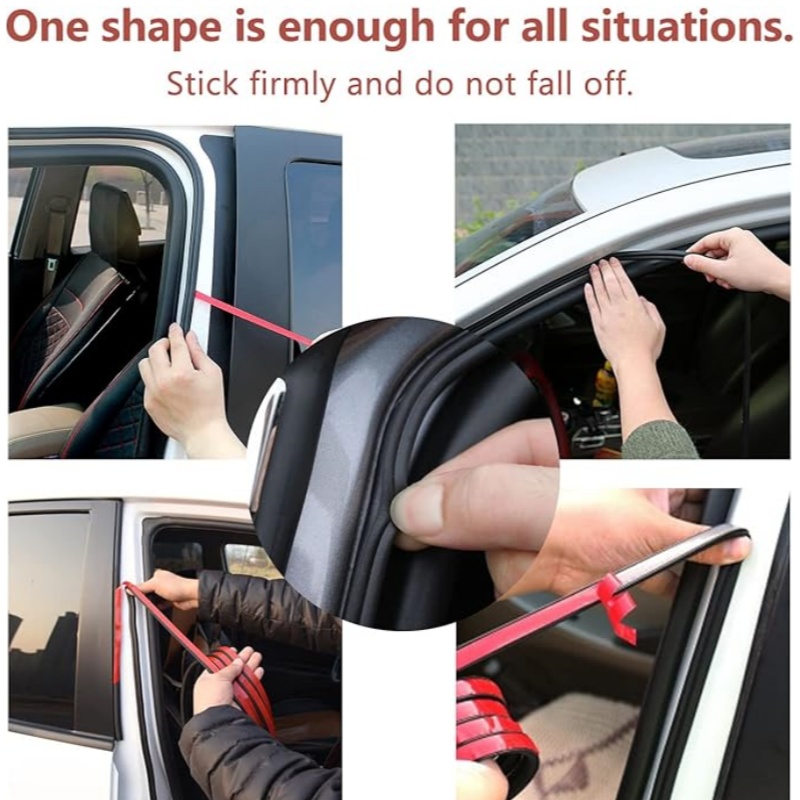 One shape is enough for all situations.

Stick firmly and do not fall off.