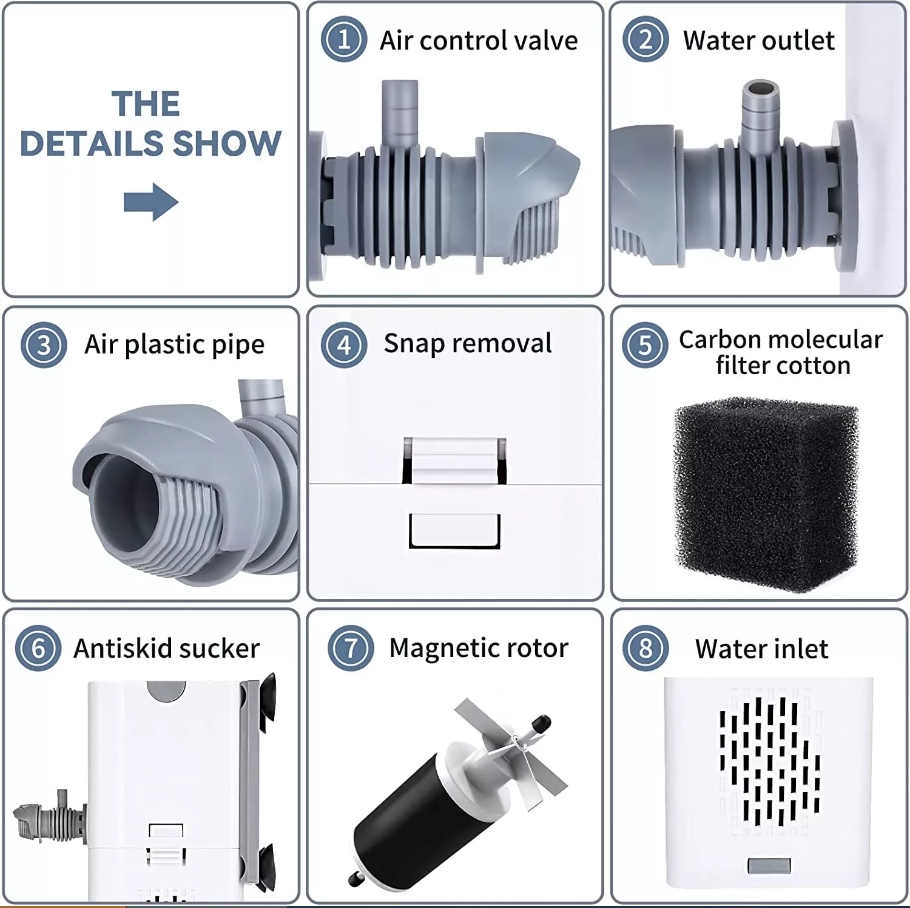 THE DETAILS SHOW

1 Air control valve

2 Water outlet

3 Air plastic pipe

4 Snap removal

5 Carbon molecular filter cotton

6 Antiskid sucker

7 Magnetic rotor

8 Water inlet