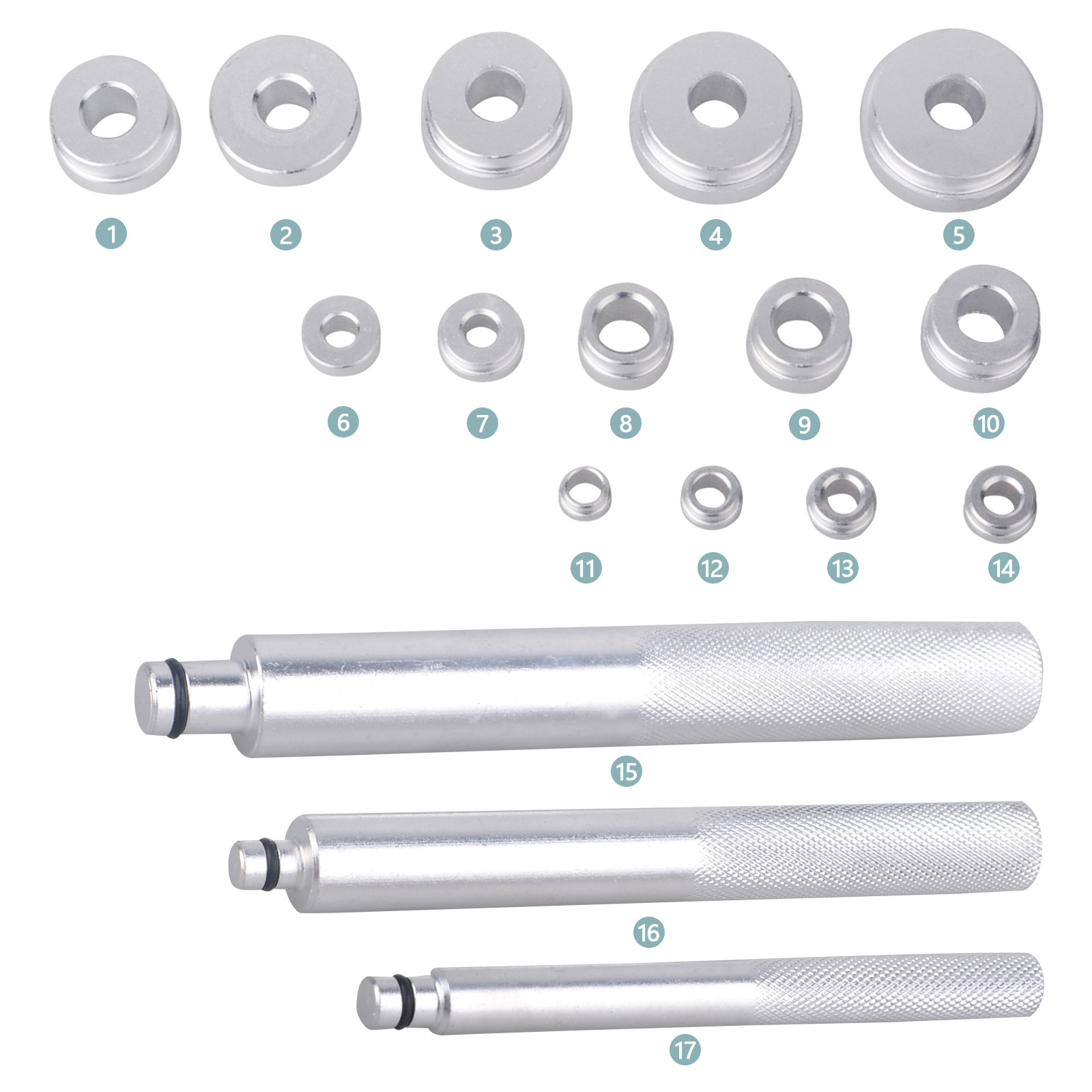 1 2 3 4 5

6 7 8 9 10

11 12 13 14

15

16

17