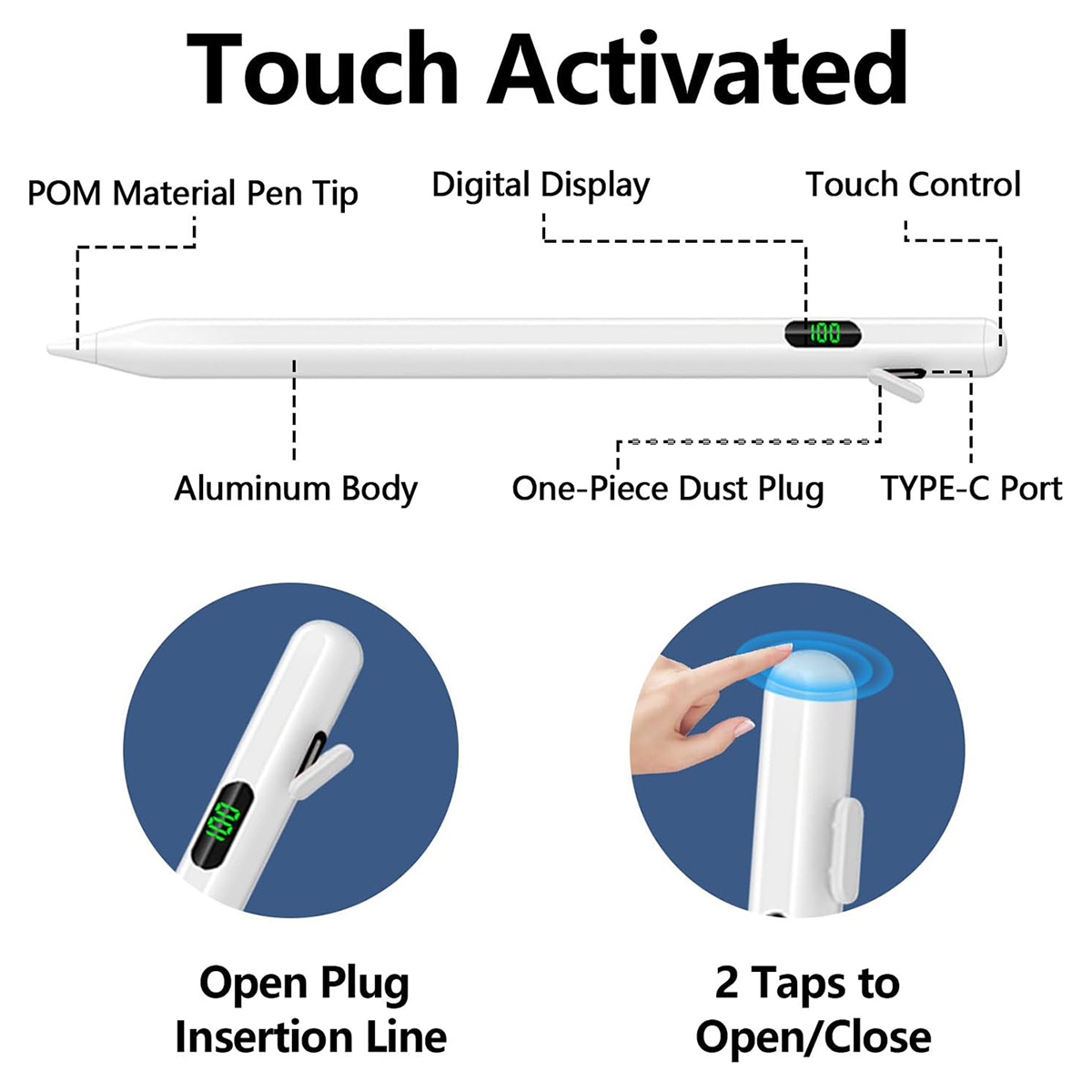 Touch Activated

POM Material Pen Tip

Digital Display

Touch Control

100

Aluminum Body

One-Piece Dust Plug

TYPE-C Port

100

Open Plug Insertion Line

2 Taps to Open/Close