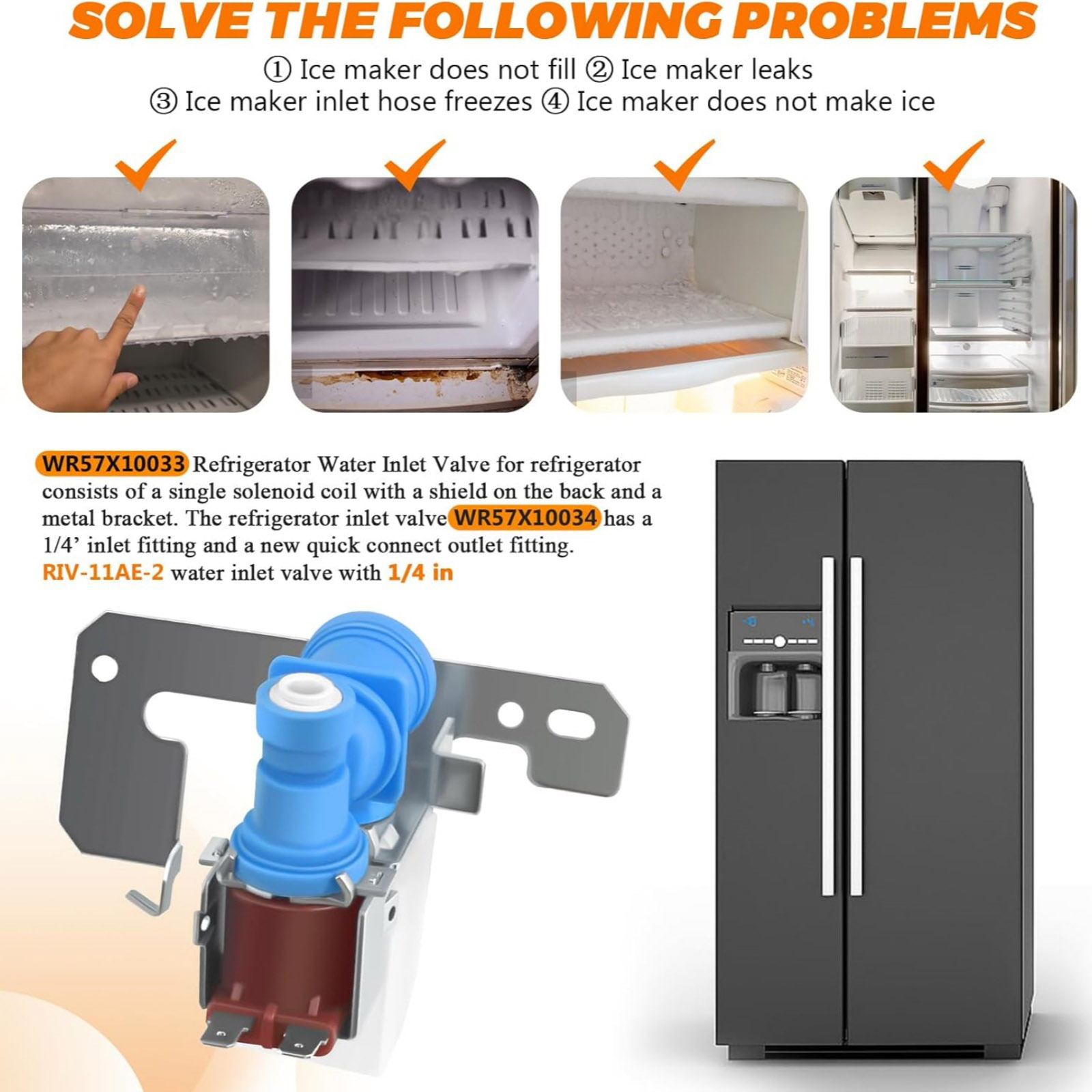 SOLVE THE FOLLOWING PROBLEMS

① Ice maker does not fill ② Ice maker leaks
③ Ice maker inlet hose freezes ④ Ice maker does not make ice

WR57X10033 Refrigerator Water Inlet Valve for refrigerator consists of a single solenoid coil with a shield on the back and a metal bracket. The refrigerator inlet valve WR57X10034 has a 1/4’ inlet fitting and a new quick connect outlet fitting. RIV-11AE-2 water inlet valve with 1/4 in