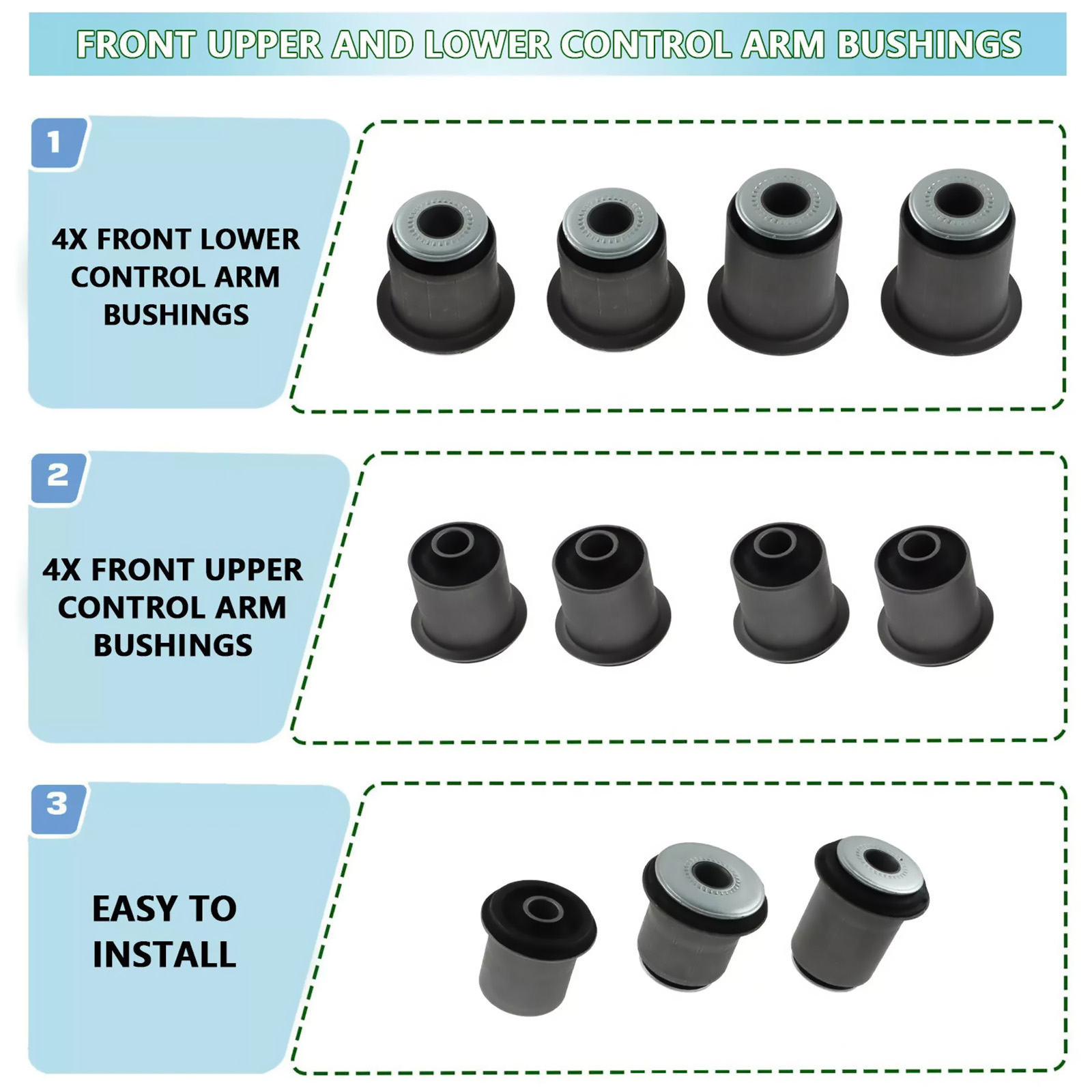 FRONT UPPER AND LOWER CONTROL ARM BUSHINGS

1

4X FRONT LOWER CONTROL ARM BUSHINGS

2

4X FRONT UPPER CONTROL ARM BUSHINGS

3

EASY TO INSTALL