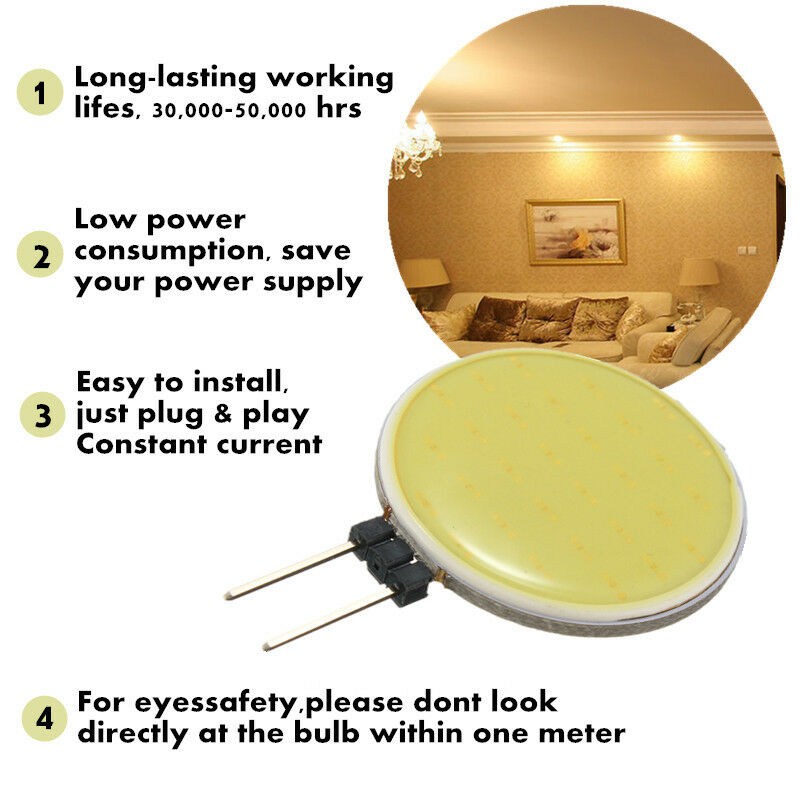 1 Long-lasting working lifes, 30,000-50,000 hrs

2 Low power consumption, save your power supply

3 Easy to install, just plug & play Constant current

4 For eyessafety,please dont look directly at the bulb within one meter