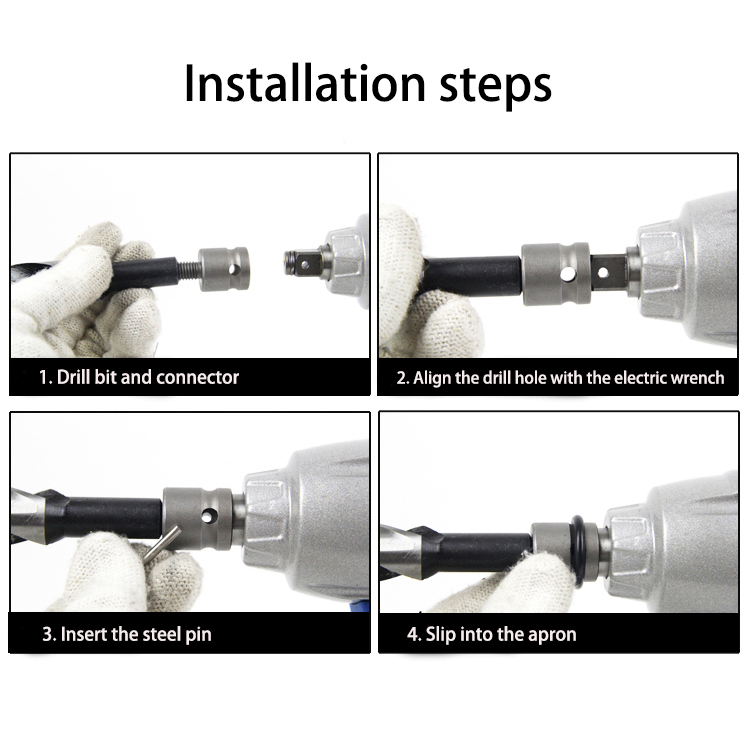 Installation steps

1. Drill bit and connector

2. Align the drill hole with the electric wrench

3. Insert the steel pin

4. Slip into the apron