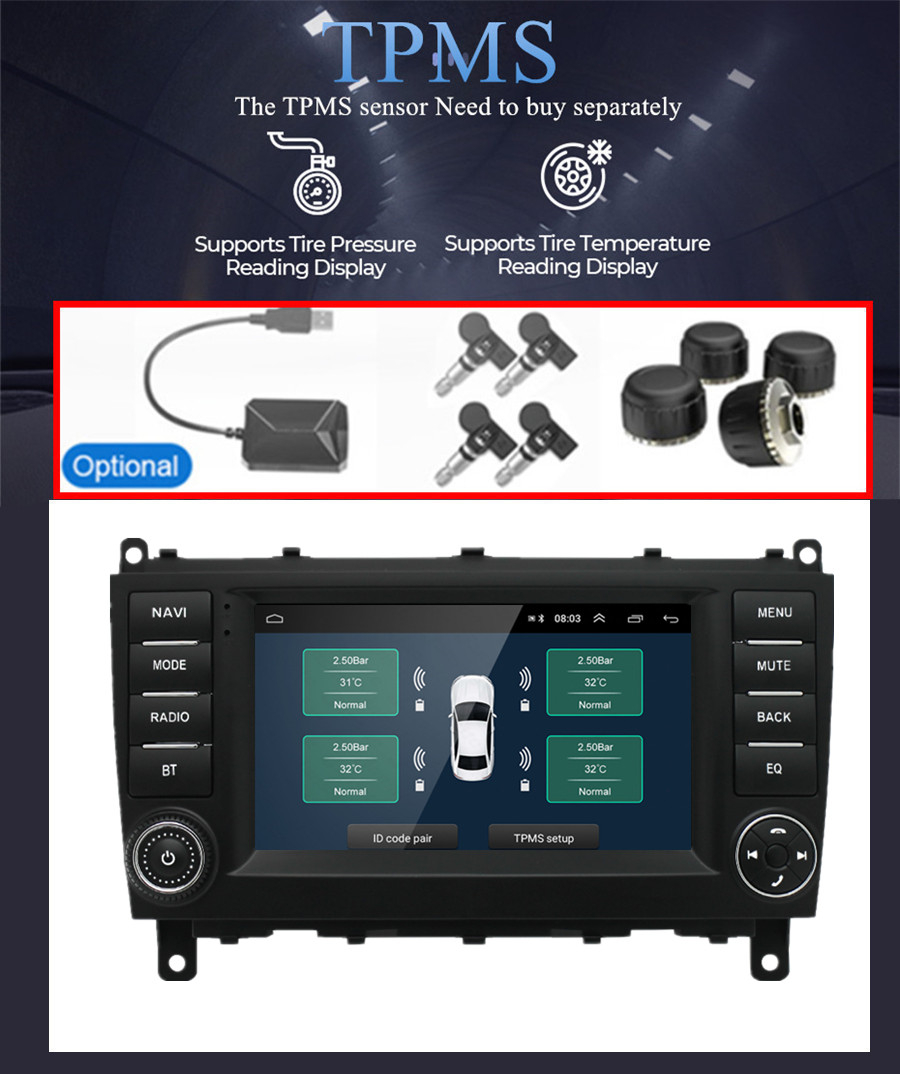 TPMS

The TPMS sensor Need to buy separately

Supports Tire Pressure Reading Display

Supports Tire Temperature Reading Display

Optional

NAVI
MODE
RADIO
BT

08:03

2.50Bar
31°C
Normal

2.50Bar
32°C
Normal

2.50Bar
32°C
Normal

2.50Bar
32°C
Normal

ID code pair
TPMS setup

MENU
MUTE
BACK
EQ