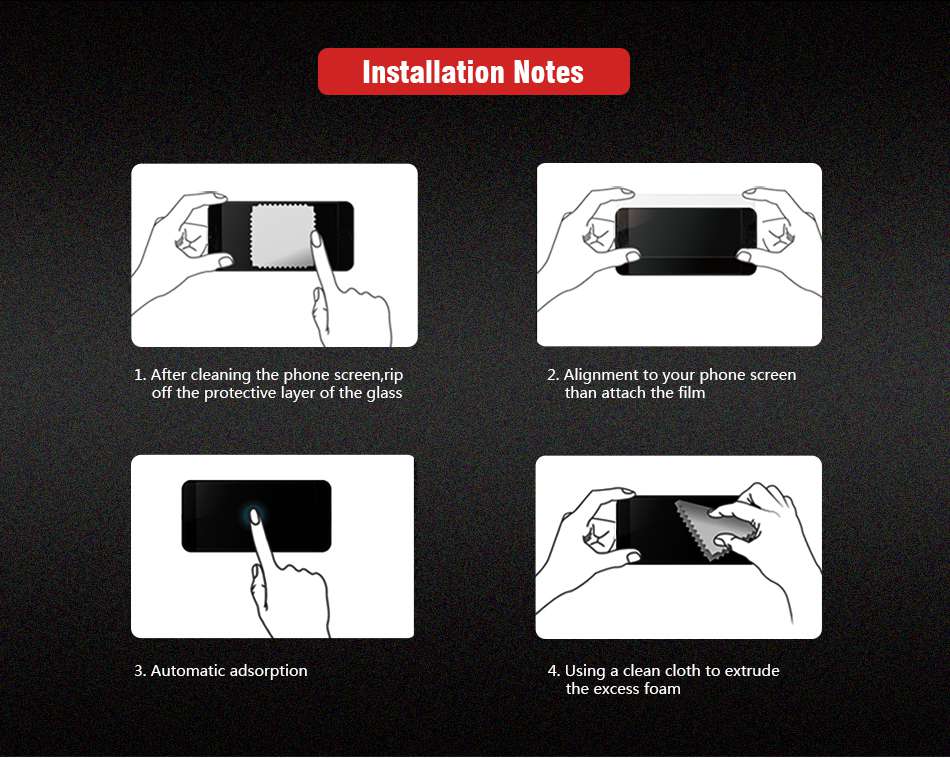 Installation Notes

1. After cleaning the phone screen,rip off the protective layer of the glass

2. Alignment to your phone screen than attach the film

3. Automatic adsorption

4. Using a clean cloth to extrude the excess foam