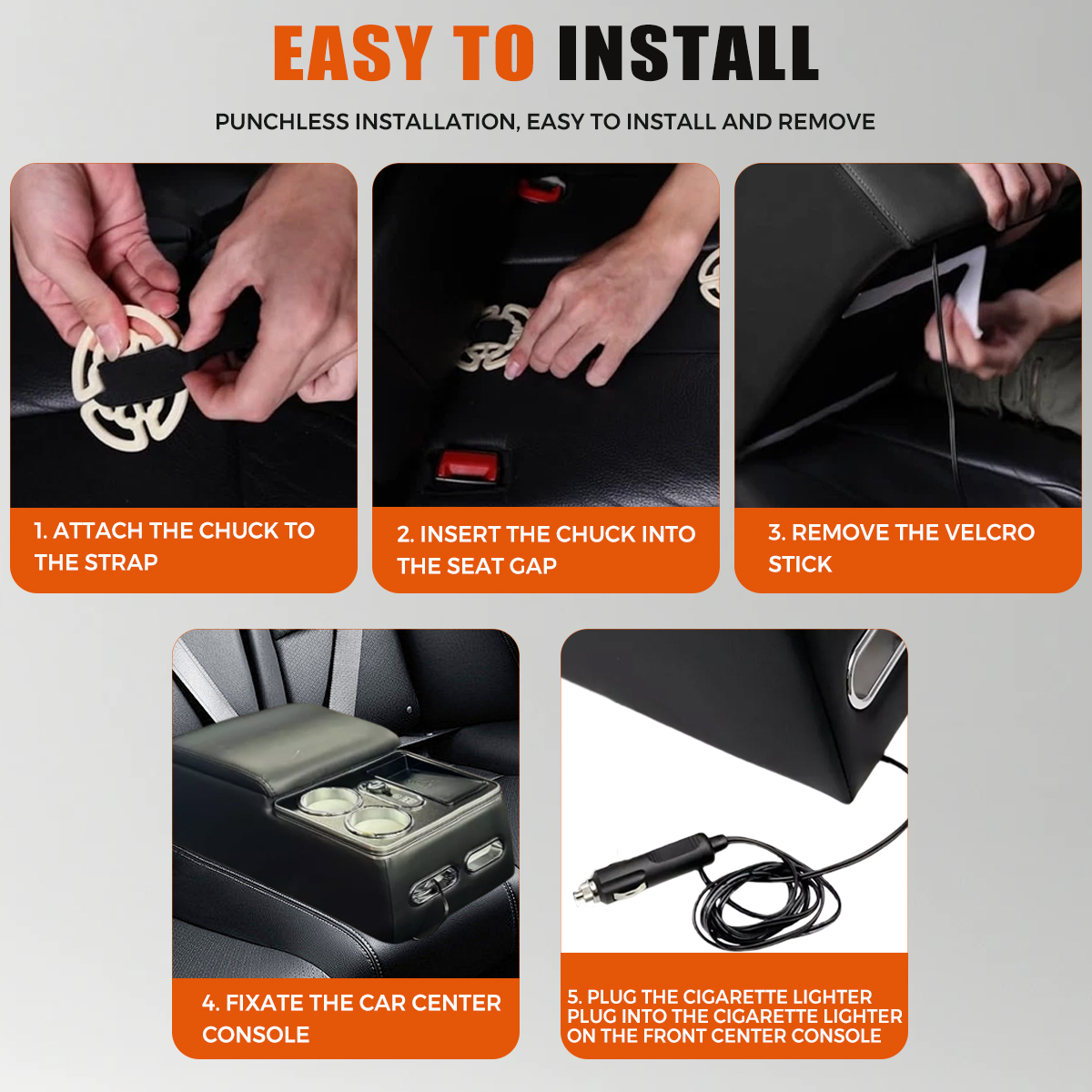 EASY TO INSTALL

PUNCHLESS INSTALLATION, EASY TO INSTALL AND REMOVE

1. ATTACH THE CHUCK TO THE STRAP

2. INSERT THE CHUCK INTO THE SEAT GAP

3. REMOVE THE VELCRO STICK

4. FIXATE THE CAR CENTER CONSOLE

5. PLUG THE CIGARETTE LIGHTER PLUG INTO THE CIGARETTE LIGHTER ON THE FRONT CENTER CONSOLE