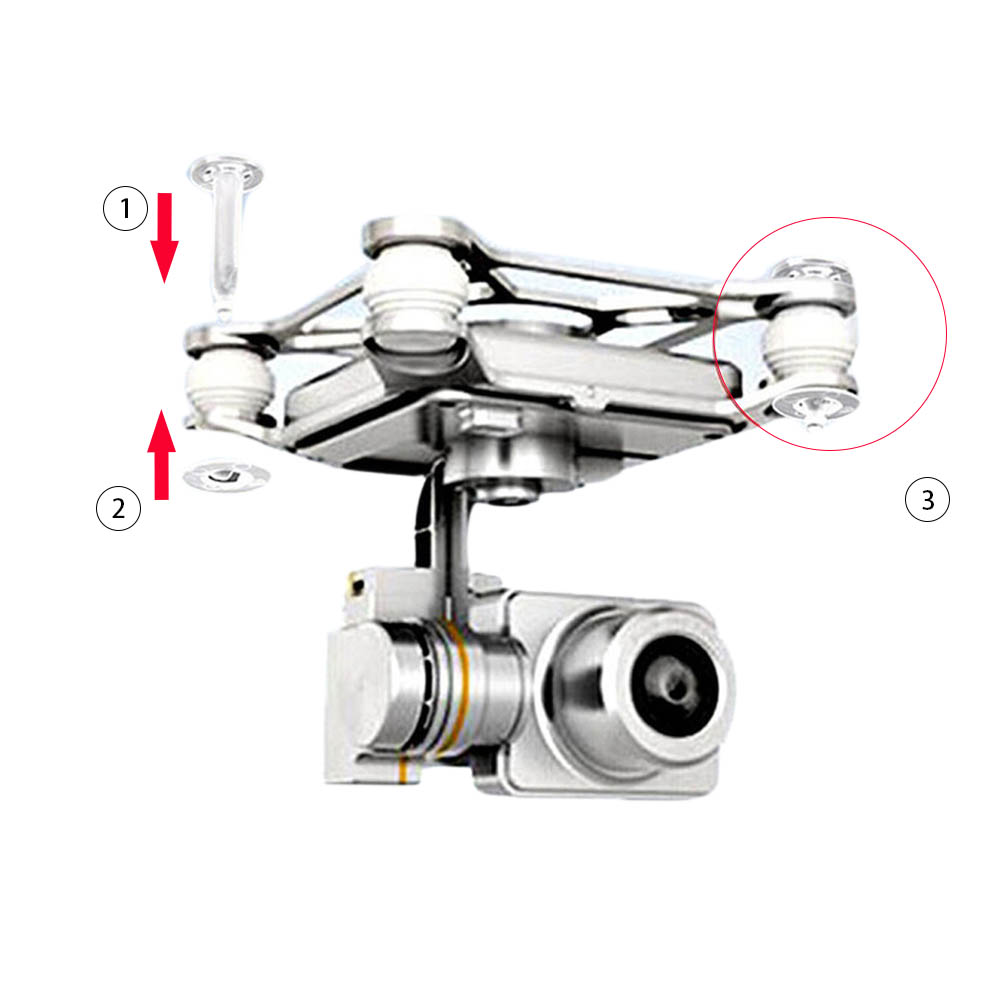 1

2

3