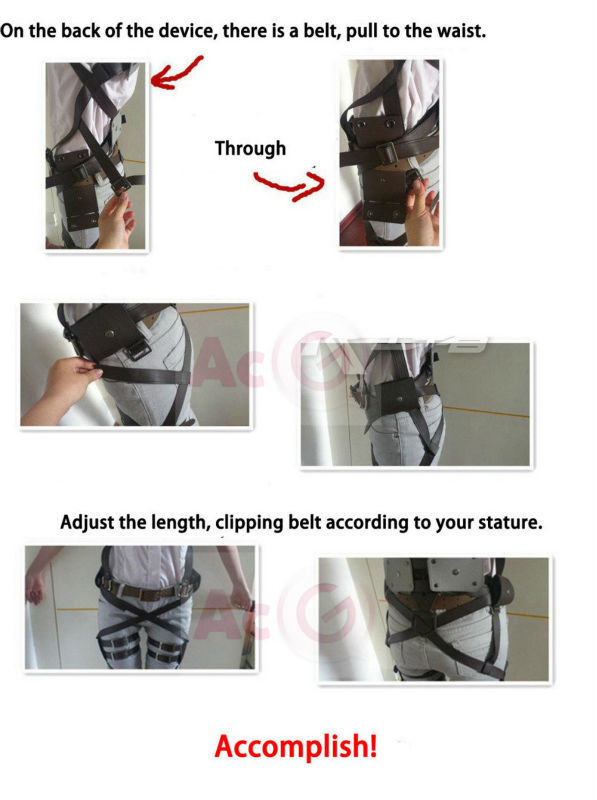 On the back of the device, there is a belt, pull to the waist.

Through

Ac

Adjust the length, clipping belt according to your stature.

Ac

Accomplish!