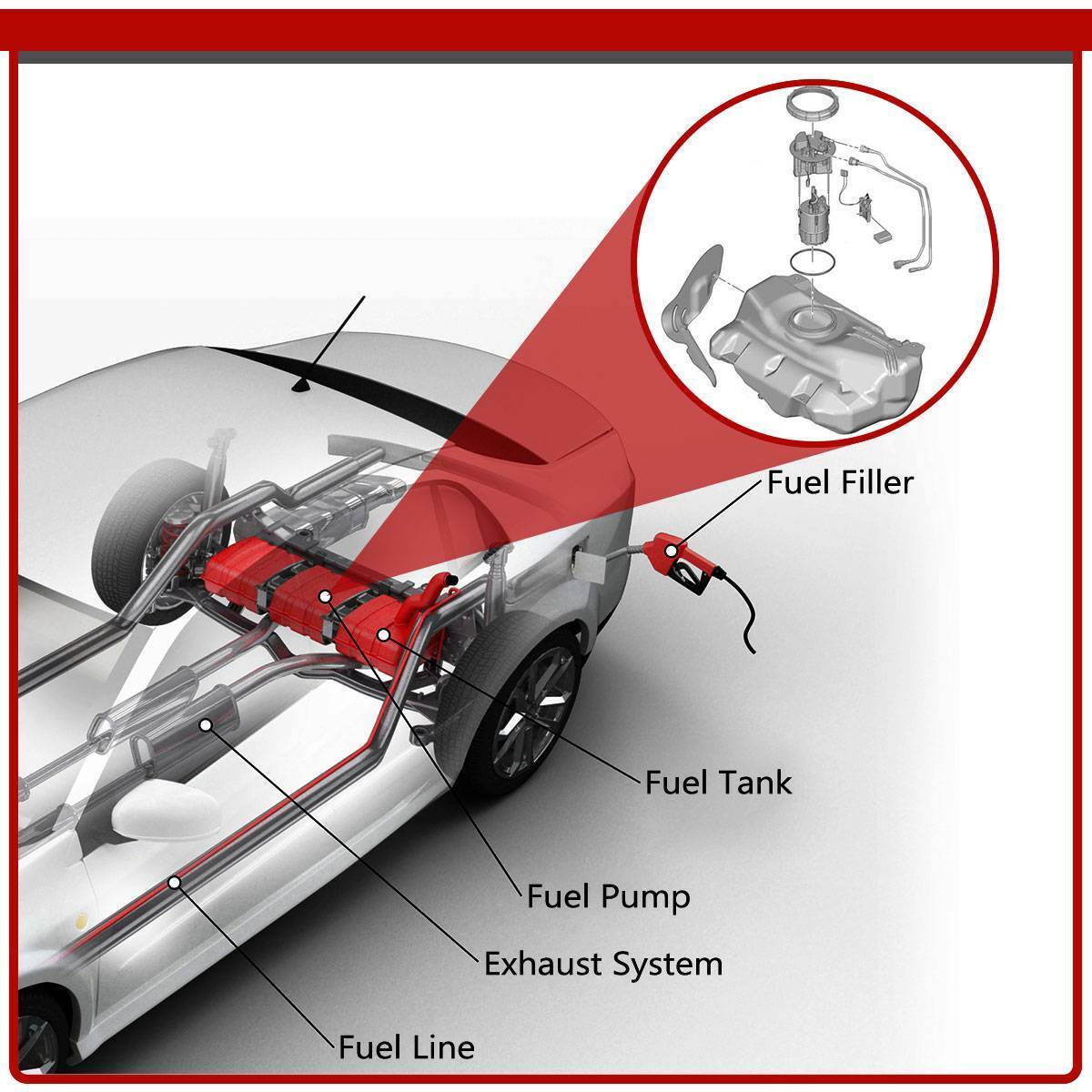 Fuel Filler

Fuel Tank

Fuel Pump

Exhaust System

Fuel Line