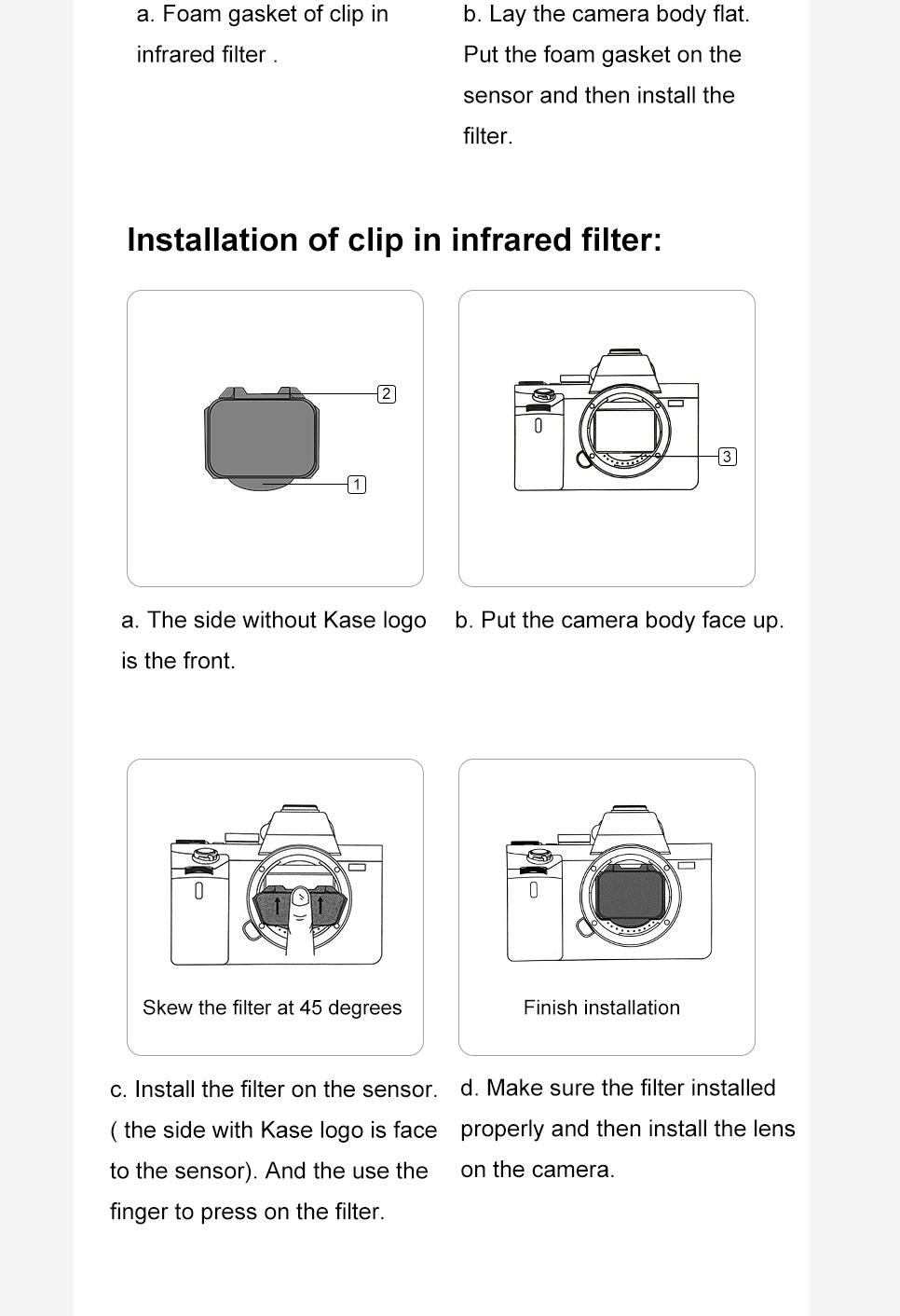 a. Foam gasket of clip in infrared filter .

b. Lay the camera body flat. Put the foam gasket on the sensor and then install the filter.

Installation of clip in infrared filter:

2

1

3

a. The side without Kase logo is the front.

b. Put the camera body face up.

Skew the filter at 45 degrees

Finish installation

c. Install the filter on the sensor. ( the side with Kase logo is face to the sensor). And the use the finger to press on the filter.

d. Make sure the filter installed properly and then install the lens on the camera.