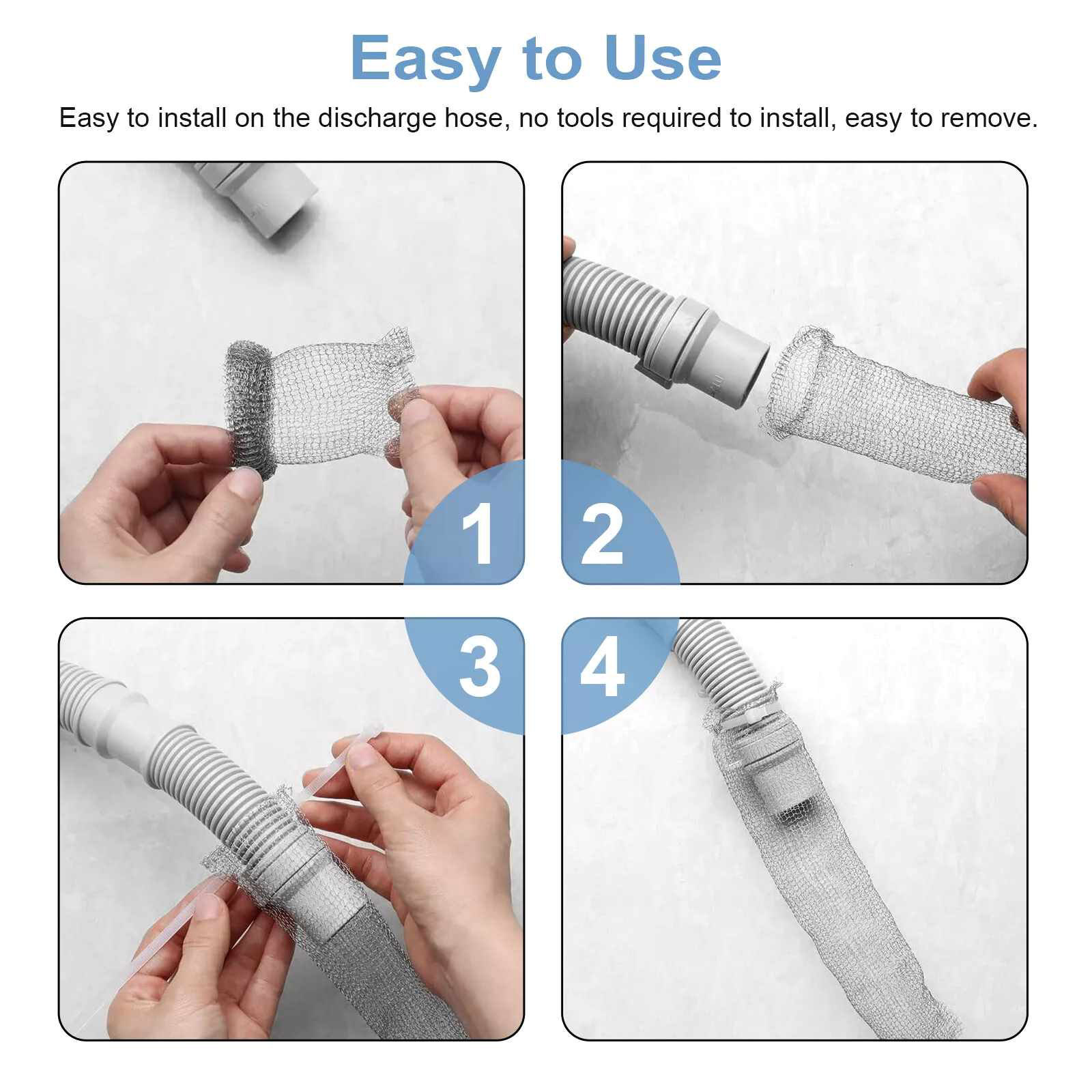 Easy to Use

Easy to install on the discharge hose, no tools required to install, easy to remove.

1

2

3

4