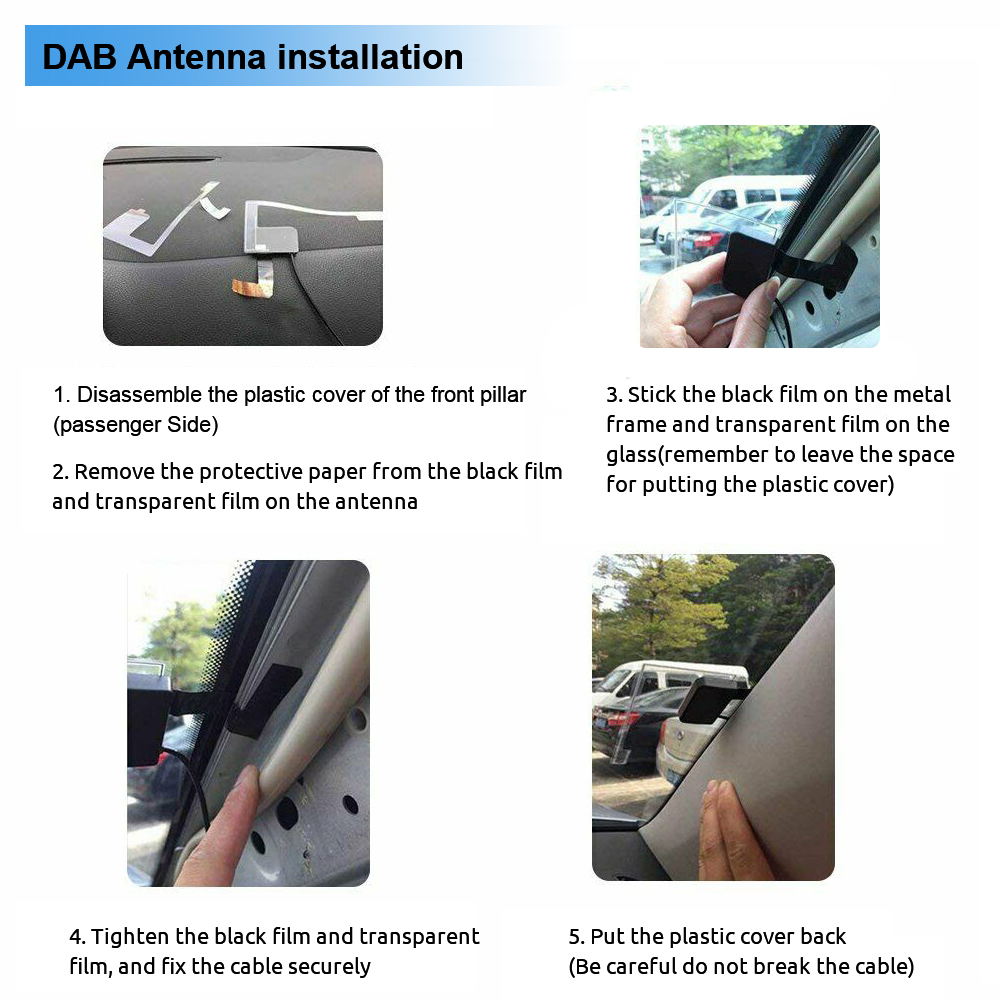 DAB Antenna installation

1. Disassemble the plastic cover of the front pillar (passenger Side)

2. Remove the protective paper from the black film and transparent film on the antenna

3. Stick the black film on the metal frame and transparent film on the glass(remember to leave the space for putting the plastic cover)

4. Tighten the black film and transparent film, and fix the cable securely

5. Put the plastic cover back
(Be careful do not break the cable)