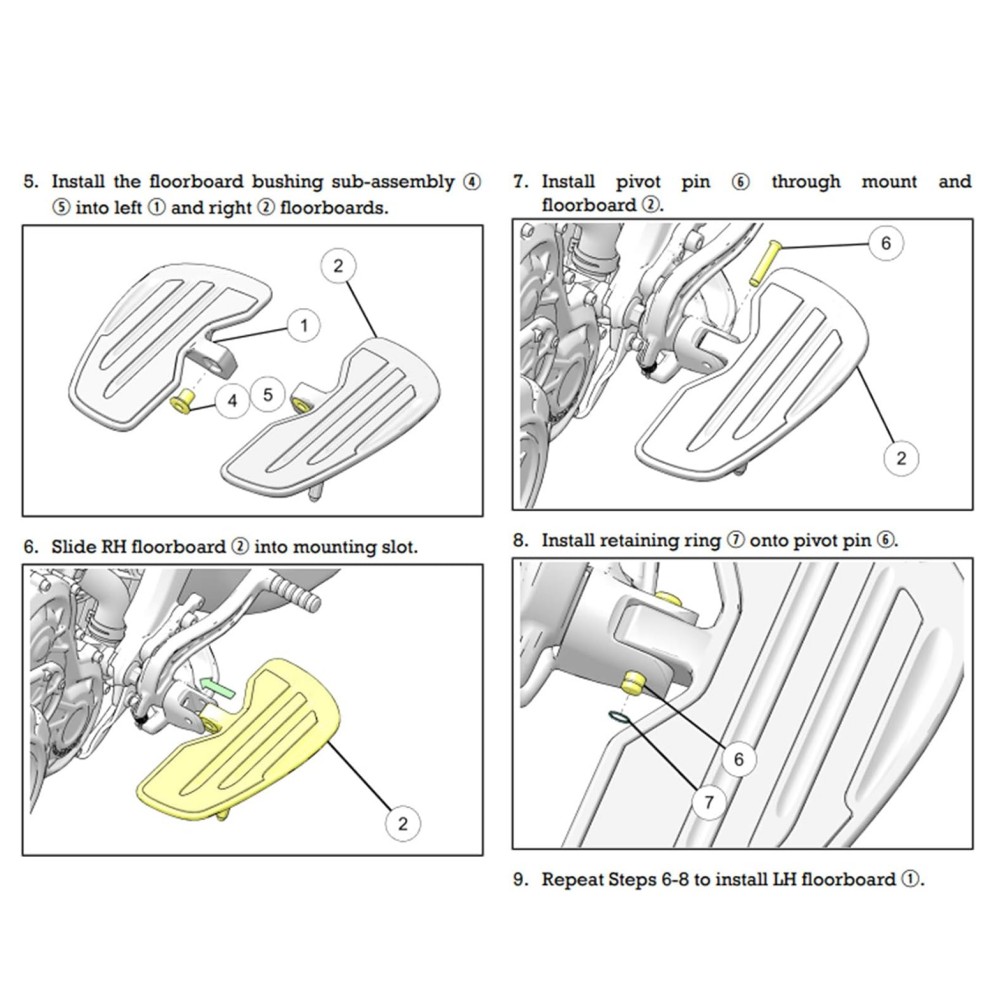 5. Install the floorboard bushing sub-assembly ④ ⑤ into left ① and right ② floorboards.

2
1
4
5

6. Slide RH floorboard ② into mounting slot.

2

7. Install pivot pin ⑥ through mount and floorboard ②.

6
2

8. Install retaining ring ⑦ onto pivot pin ⑥.

6
7

9. Repeat Steps 6-8 to install LH floorboard ①.