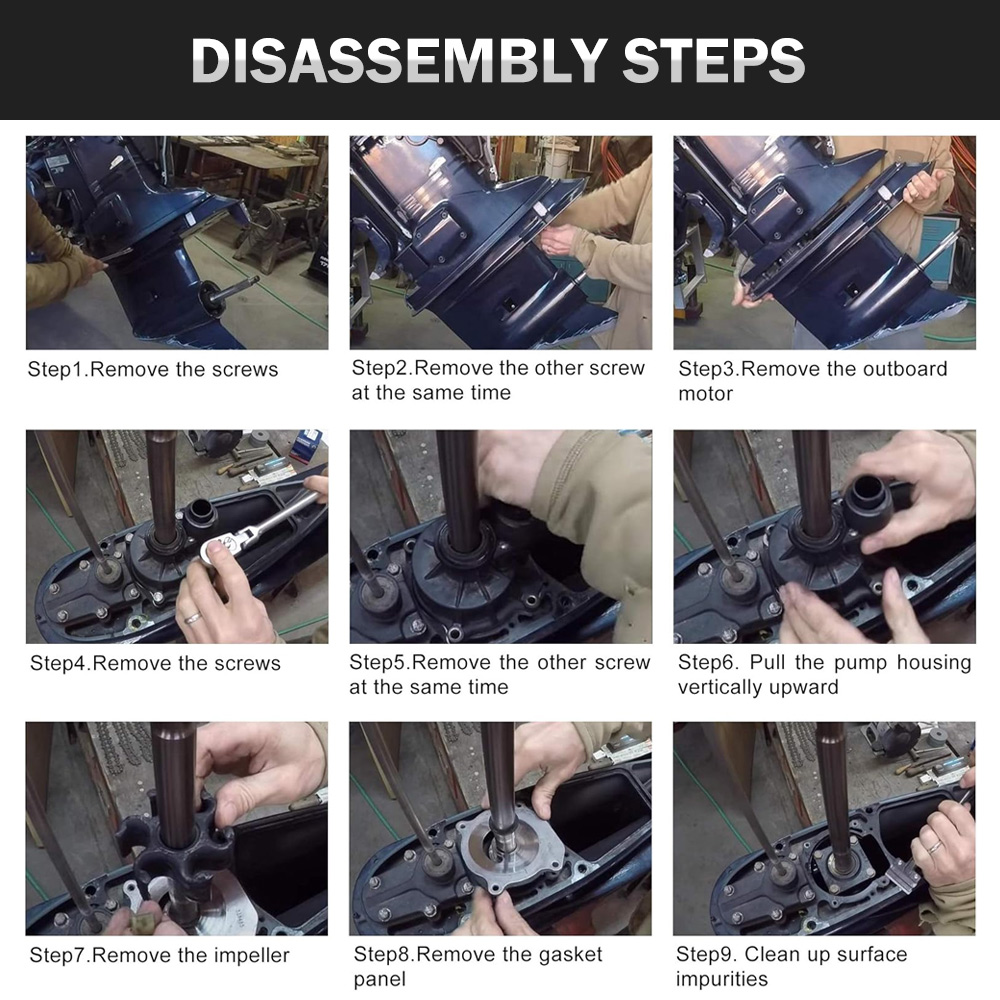 DISASSEMBLY STEPS

Step1.Remove the screws

Step2.Remove the other screw at the same time

Step3.Remove the outboard motor

Step4.Remove the screws

Step5.Remove the other screw at the same time

Step6. Pull the pump housing vertically upward

Step7.Remove the impeller

Step8.Remove the gasket panel

Step9. Clean up surface impurities