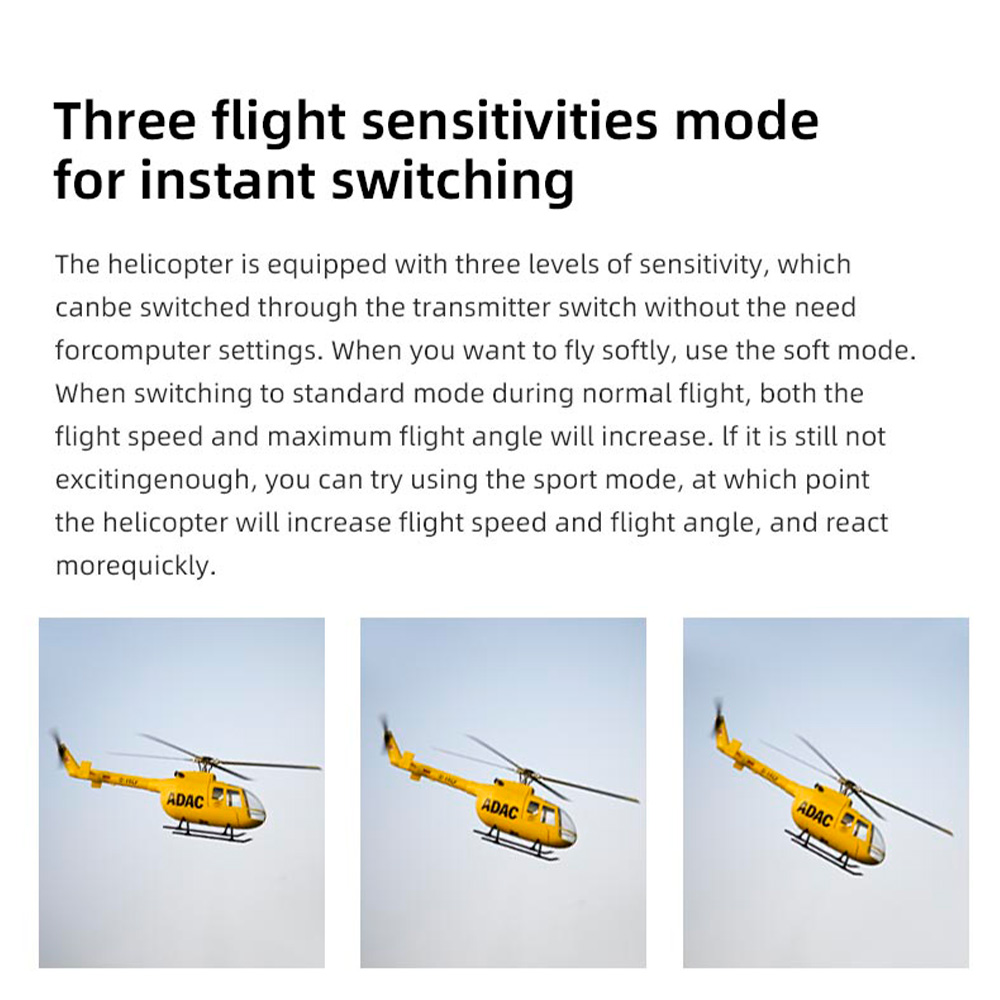 Three flight sensitivities mode for instant switching

The helicopter is equipped with three levels of sensitivity, which canbe switched through the transmitter switch without the need forcomputer settings. When you want to fly softly, use the soft mode. When switching to standard mode during normal flight, both the flight speed and maximum flight angle will increase. lf it is still not excitingenough, you can try using the sport mode, at which point the helicopter will increase flight speed and flight angle, and react morequickly.

ADAC

ADAC

ADAC