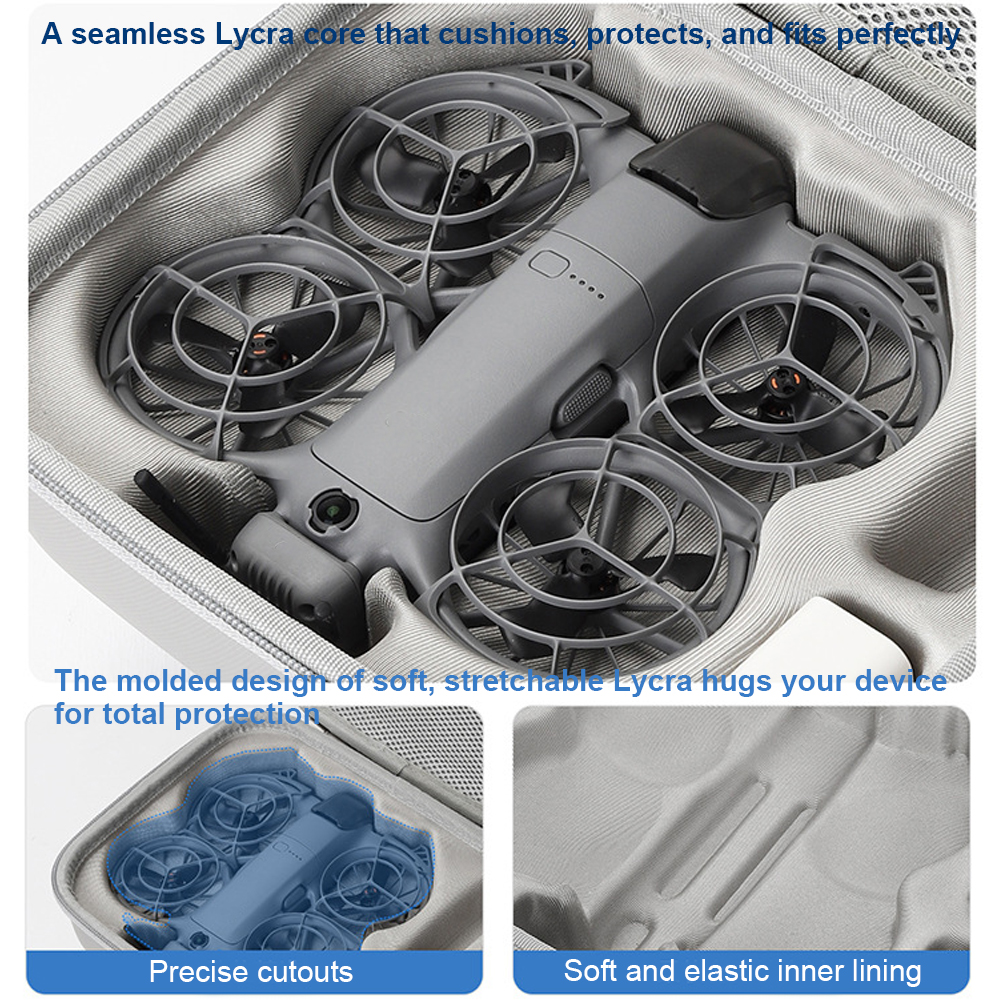 A seamless Lycra core that cushions, protects, and fits perfectly

The molded design of soft, stretchable Lycra hugs your device for total protection

Precise cutouts

Soft and elastic inner lining