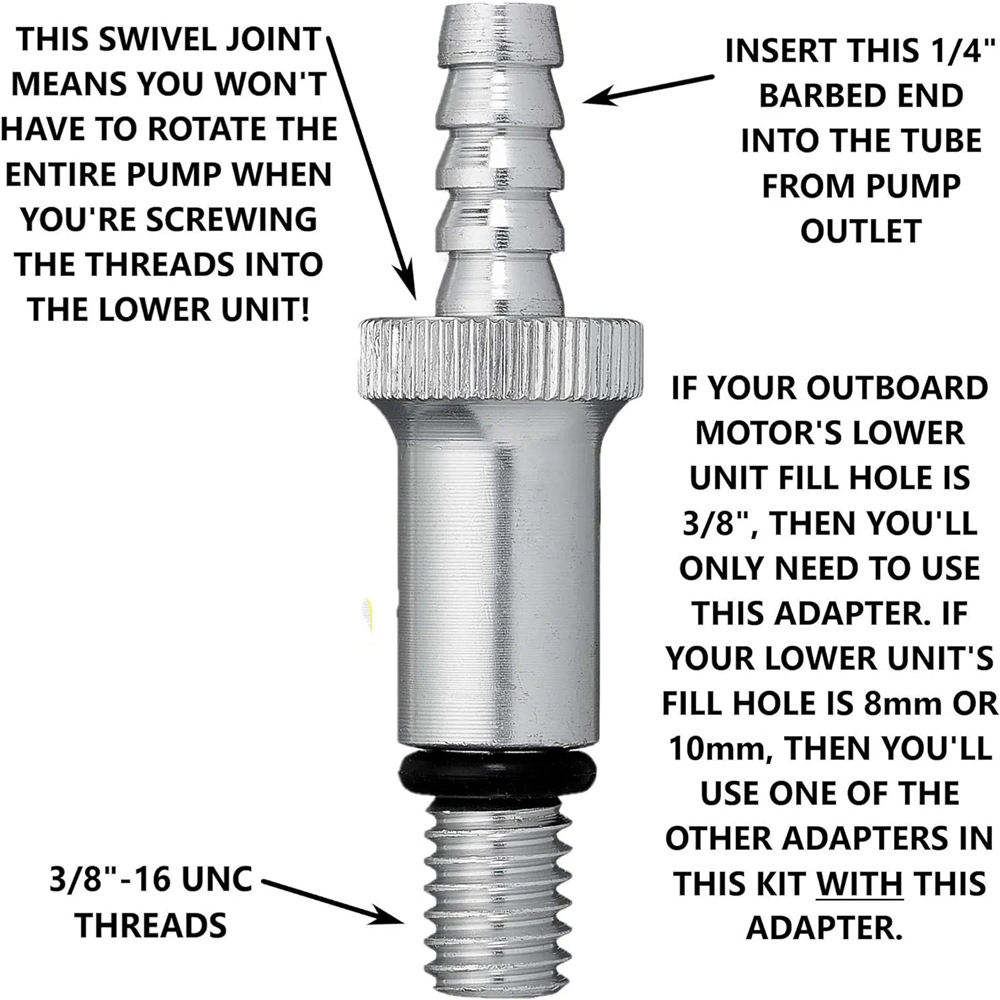 THIS SWIVEL JOINT MEANS YOU WON'T HAVE TO ROTATE THE ENTIRE PUMP WHEN YOU'RE SCREWING THE THREADS INTO THE LOWER UNIT!

INSERT THIS 1/4" BARBED END INTO THE TUBE FROM PUMP OUTLET

IF YOUR OUTBOARD MOTOR'S LOWER UNIT FILL HOLE IS 3/8", THEN YOU'LL ONLY NEED TO USE THIS ADAPTER. IF YOUR LOWER UNIT'S FILL HOLE IS 8mm OR 10mm, THEN YOU'LL USE ONE OF THE OTHER ADAPTERS IN THIS KIT WITH THIS ADAPTER.

3/8"-16 UNC THREADS